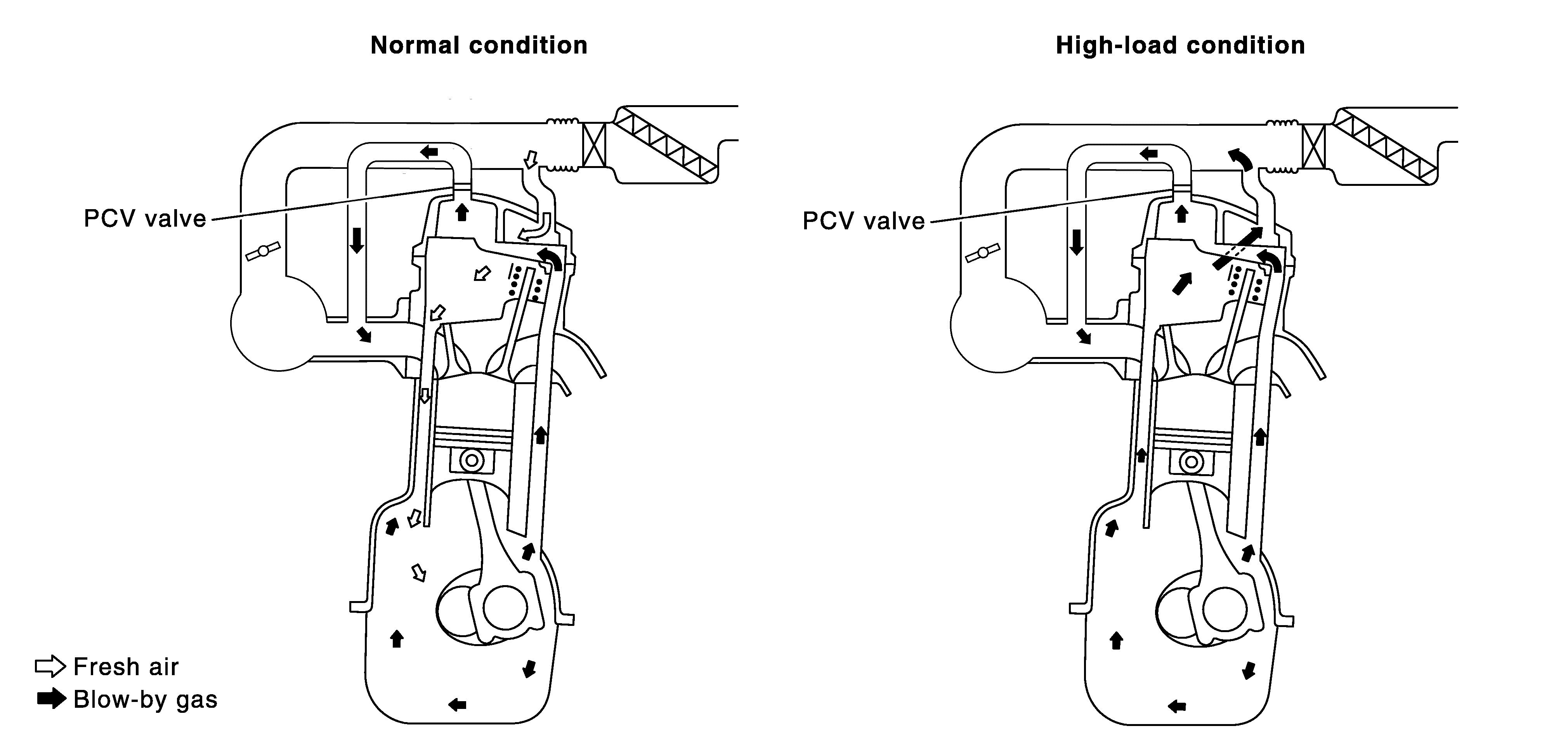 Normal condition

PCV valve

Fresh air
Blow-by gas

High-load condition

PCV valve