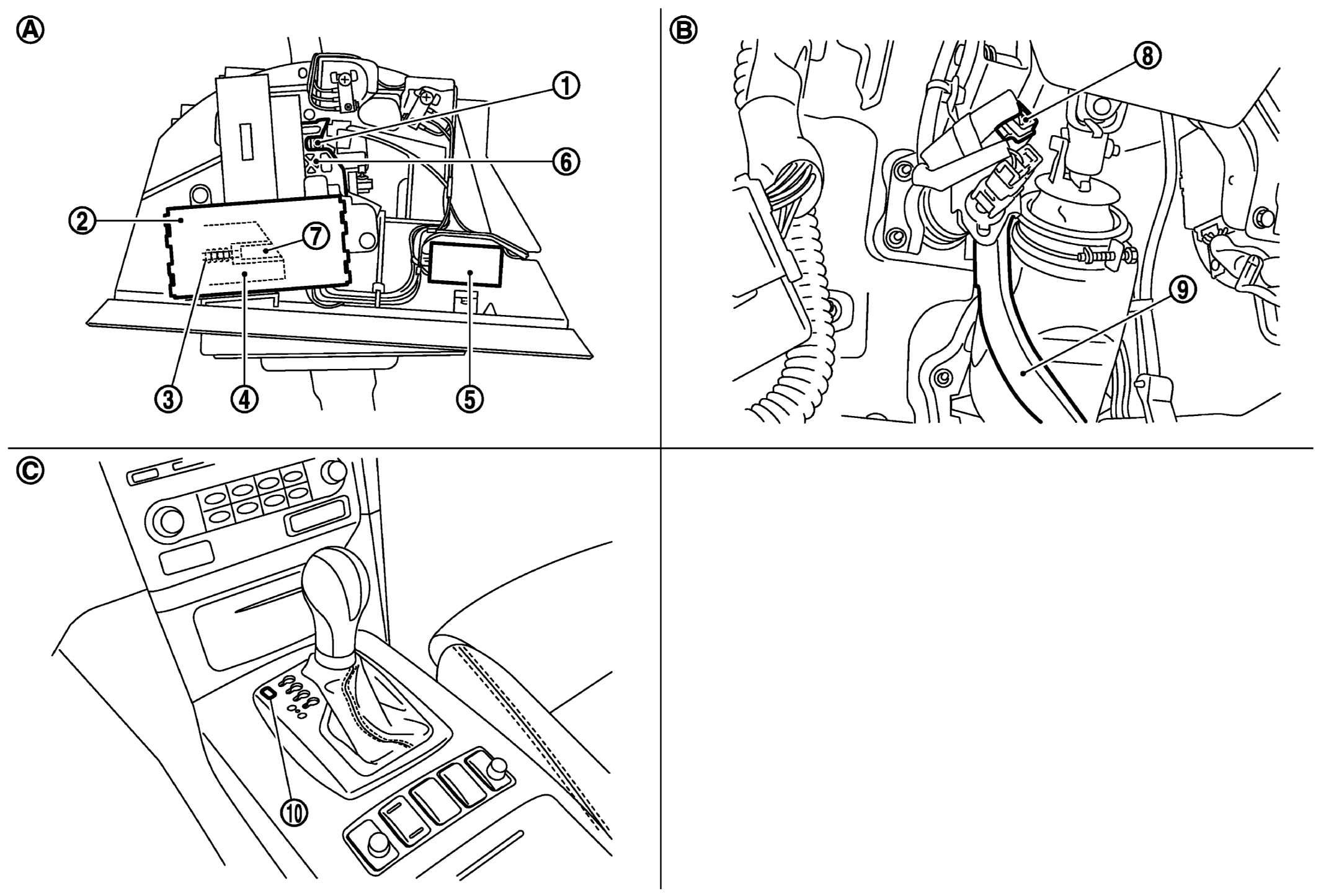 Ⓐ
①
⑥
②
⑦
③
④
⑤
Ⓑ
⑧
⑨
Ⓒ
⑩