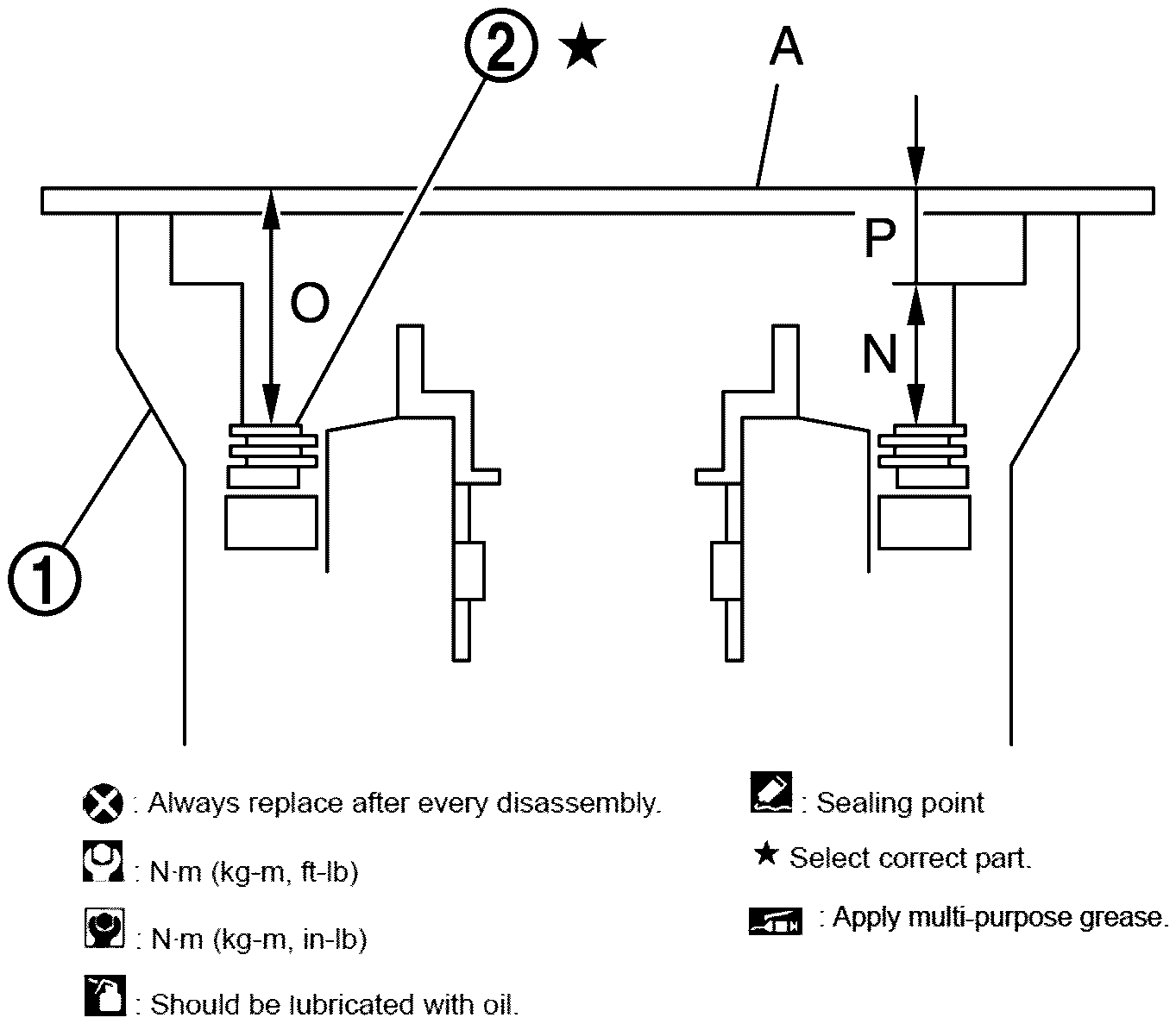 2 ★

A

P

O

N

1

: Always replace after every disassembly.

: N·m (kg-m, ft-lb)

: N·m (kg-m, in-lb)

: Should be lubricated with oil.

: Sealing point

★ Select correct part.

: Apply multi-purpose grease.