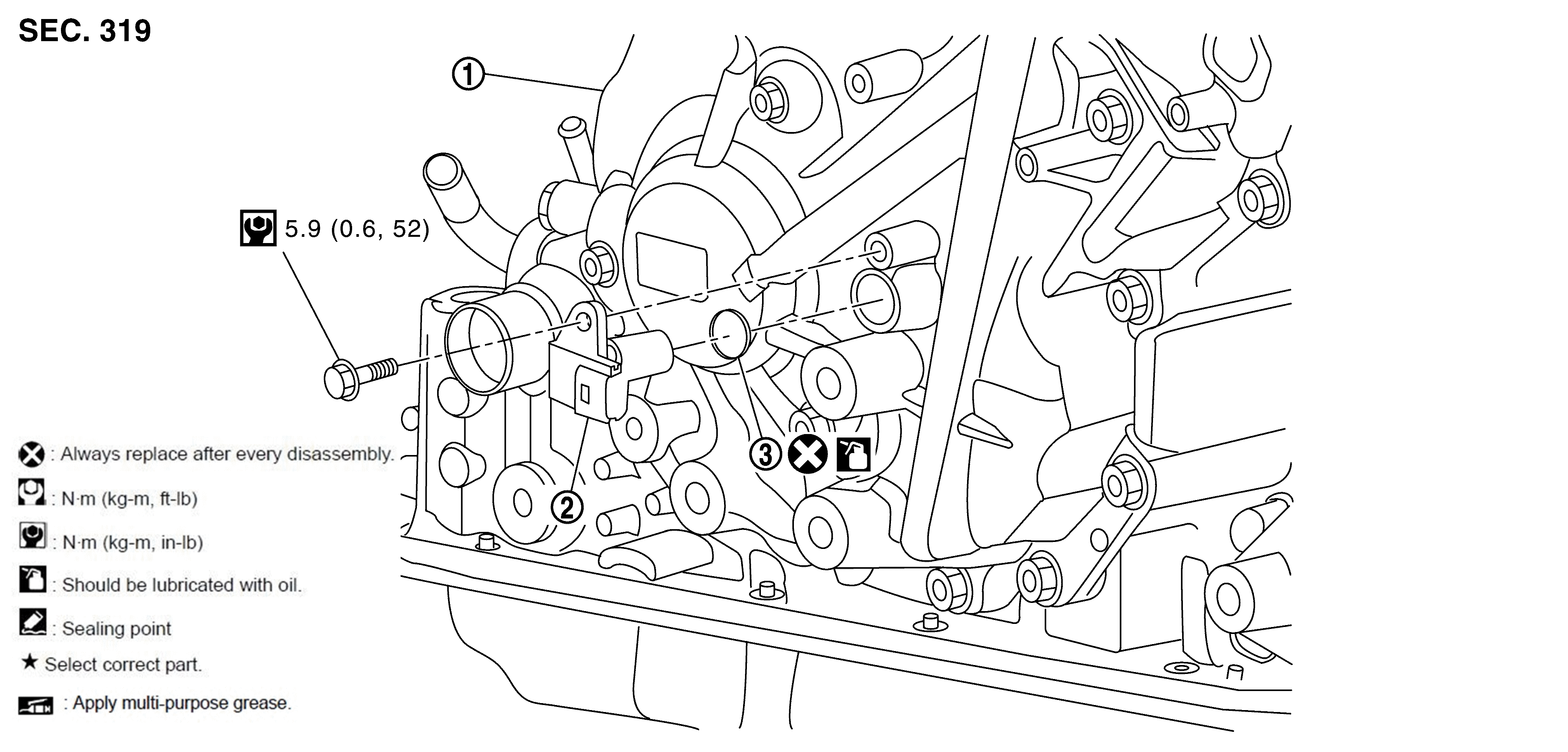 SEC. 319

①

5.9 (0.6, 52)

②

③

: Always replace after every disassembly.

: N·m (kg-m, ft-lb)

: N·m (kg-m, in-lb)

: Should be lubricated with oil.

: Sealing point

★ Select correct part.

: Apply multi-purpose grease.