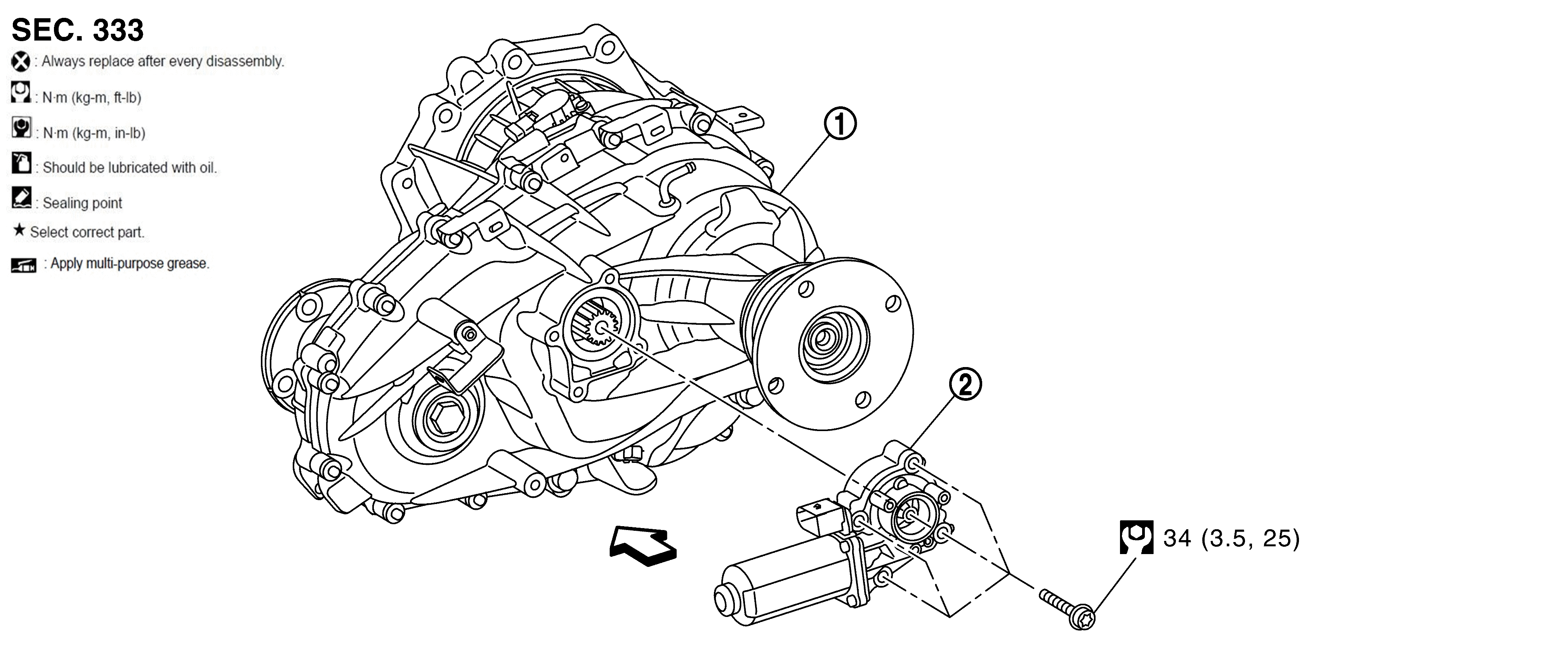 SEC. 333

: Always replace after every disassembly.

: N·m (kg-m, ft-lb)

: N·m (kg-m, in-lb)

: Should be lubricated with oil.

: Sealing point

★ Select correct part.

: Apply multi-purpose grease.

①

②

34 (3.5, 25)