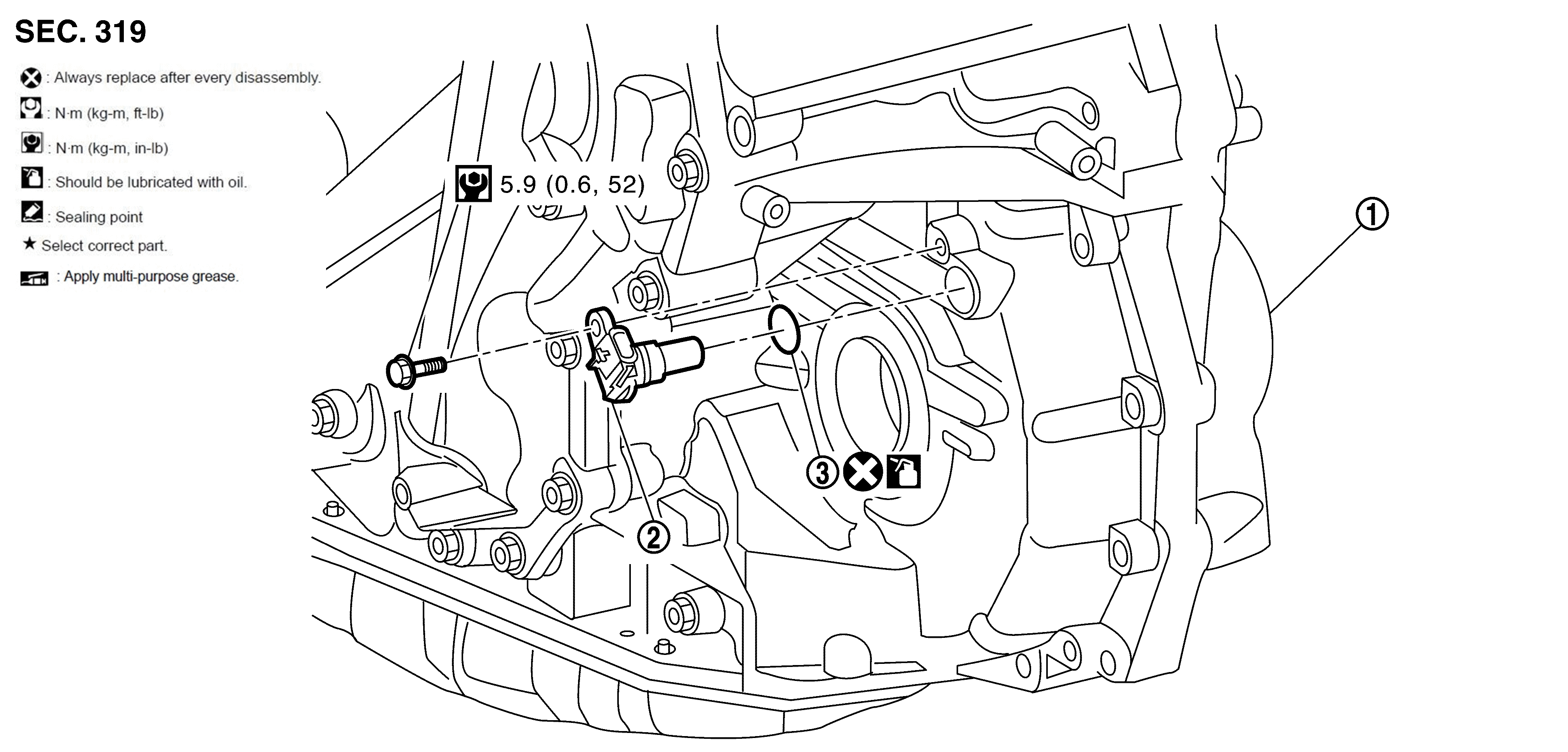 SEC. 319

: Always replace after every disassembly.

: N·m (kg-m, ft-lb)

: N·m (kg-m, in-lb)

: Should be lubricated with oil.

: Sealing point

★ Select correct part.

: Apply multi-purpose grease.

5.9 (0.6, 52)

①

②

③