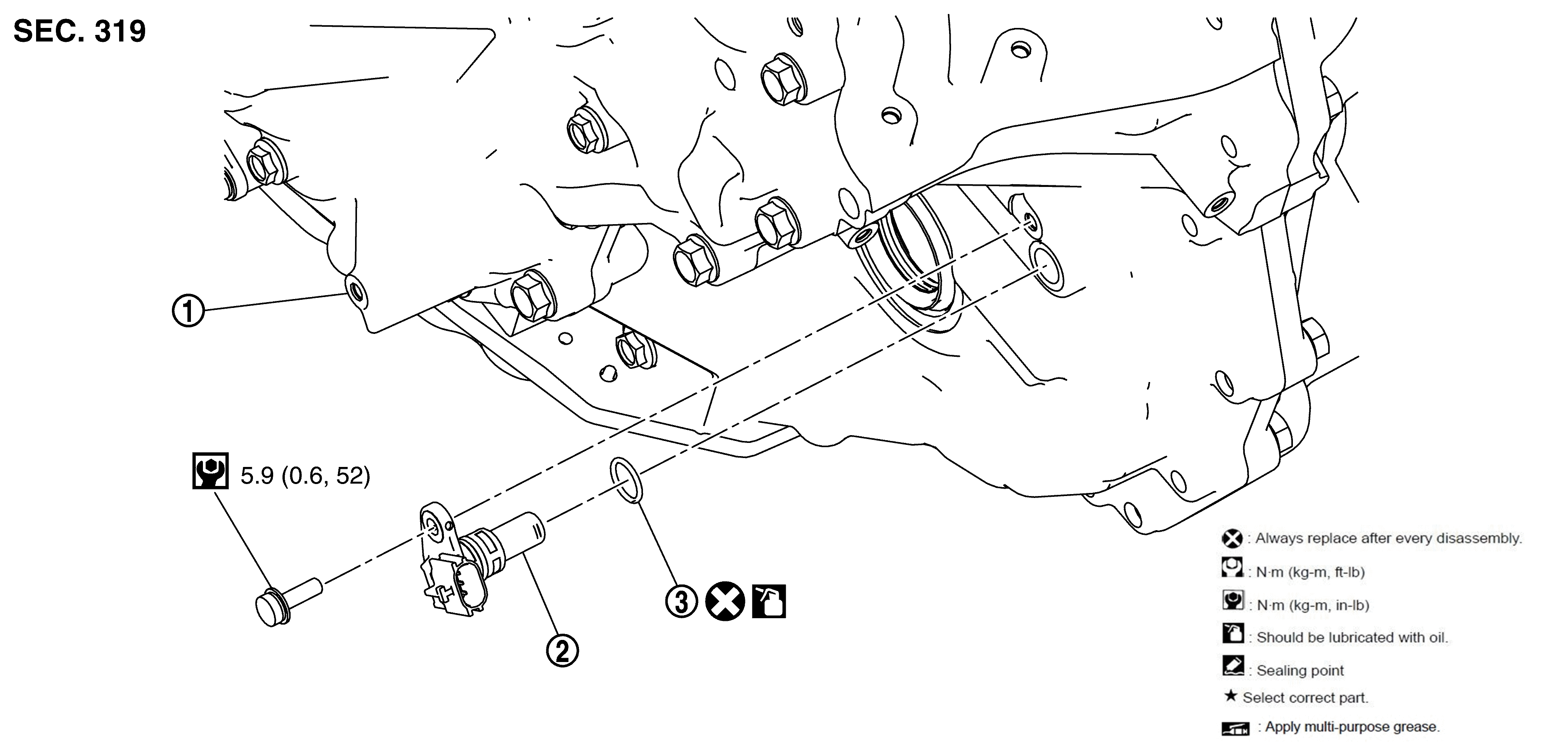 SEC. 319

①

5.9 (0.6, 52)

②

③

: Always replace after every disassembly.

: N·m (kg-m, ft-lb)

: N·m (kg-m, in-lb)

: Should be lubricated with oil.

: Sealing point

★ Select correct part.

: Apply multi-purpose grease.