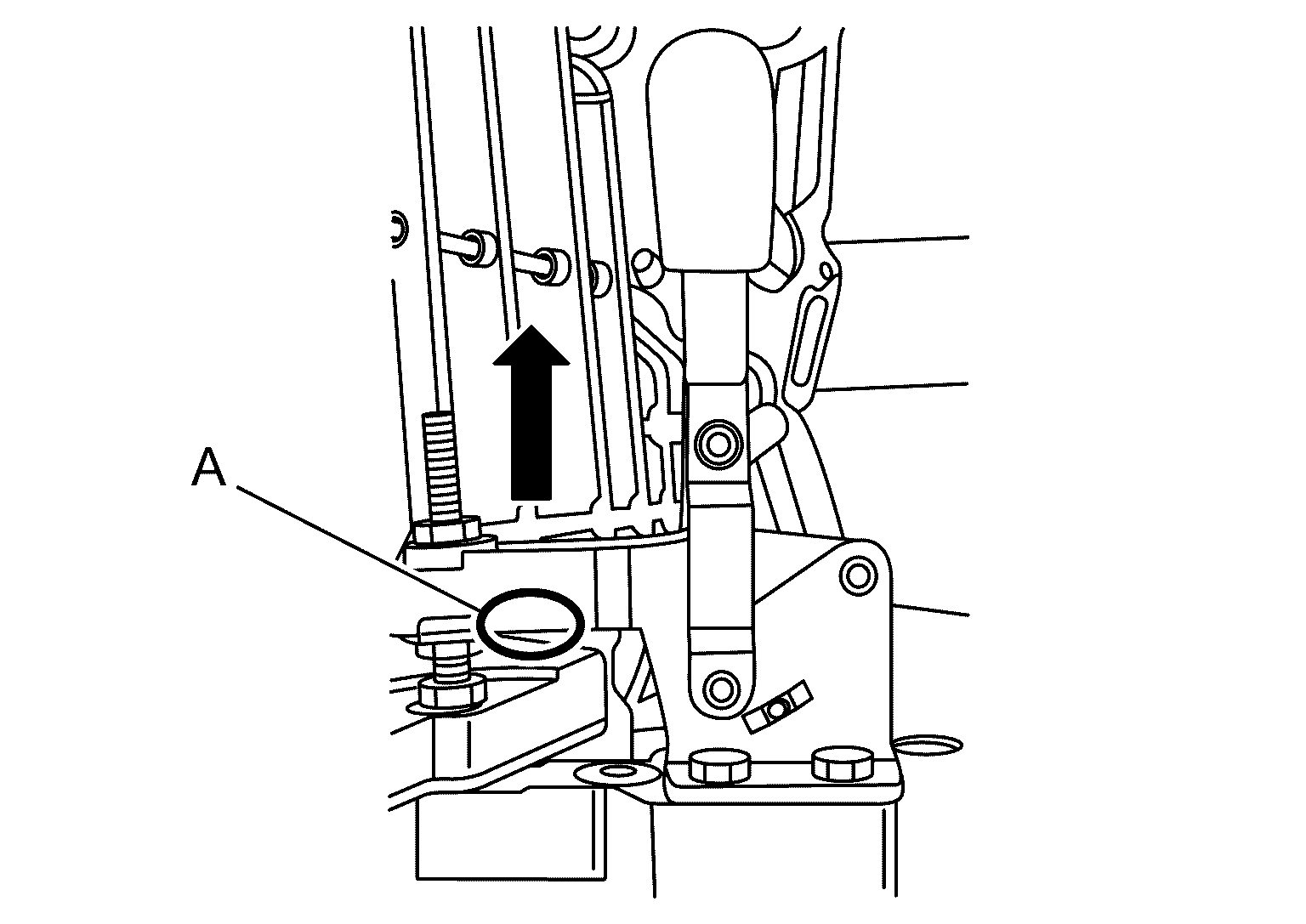 A