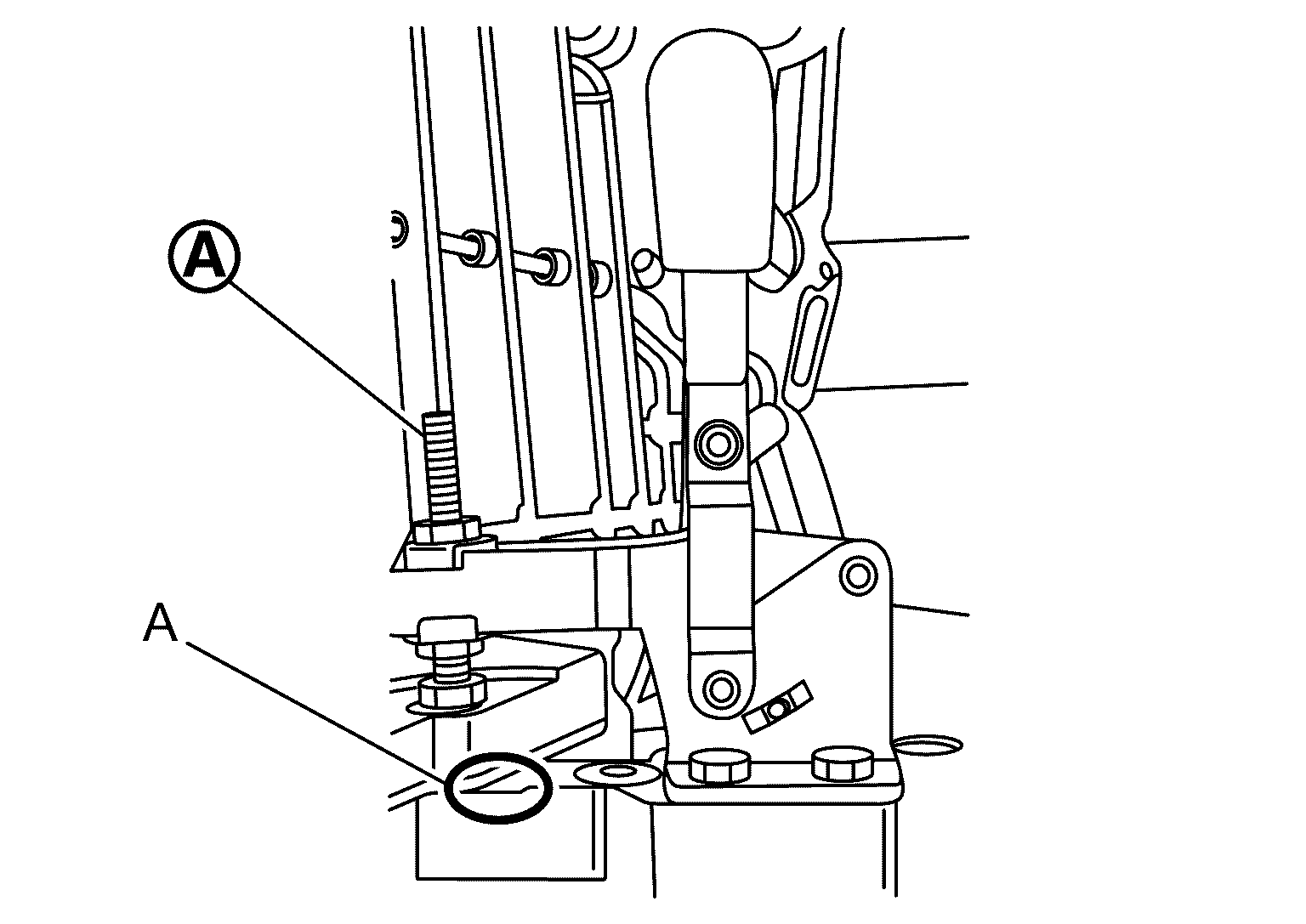 A

A