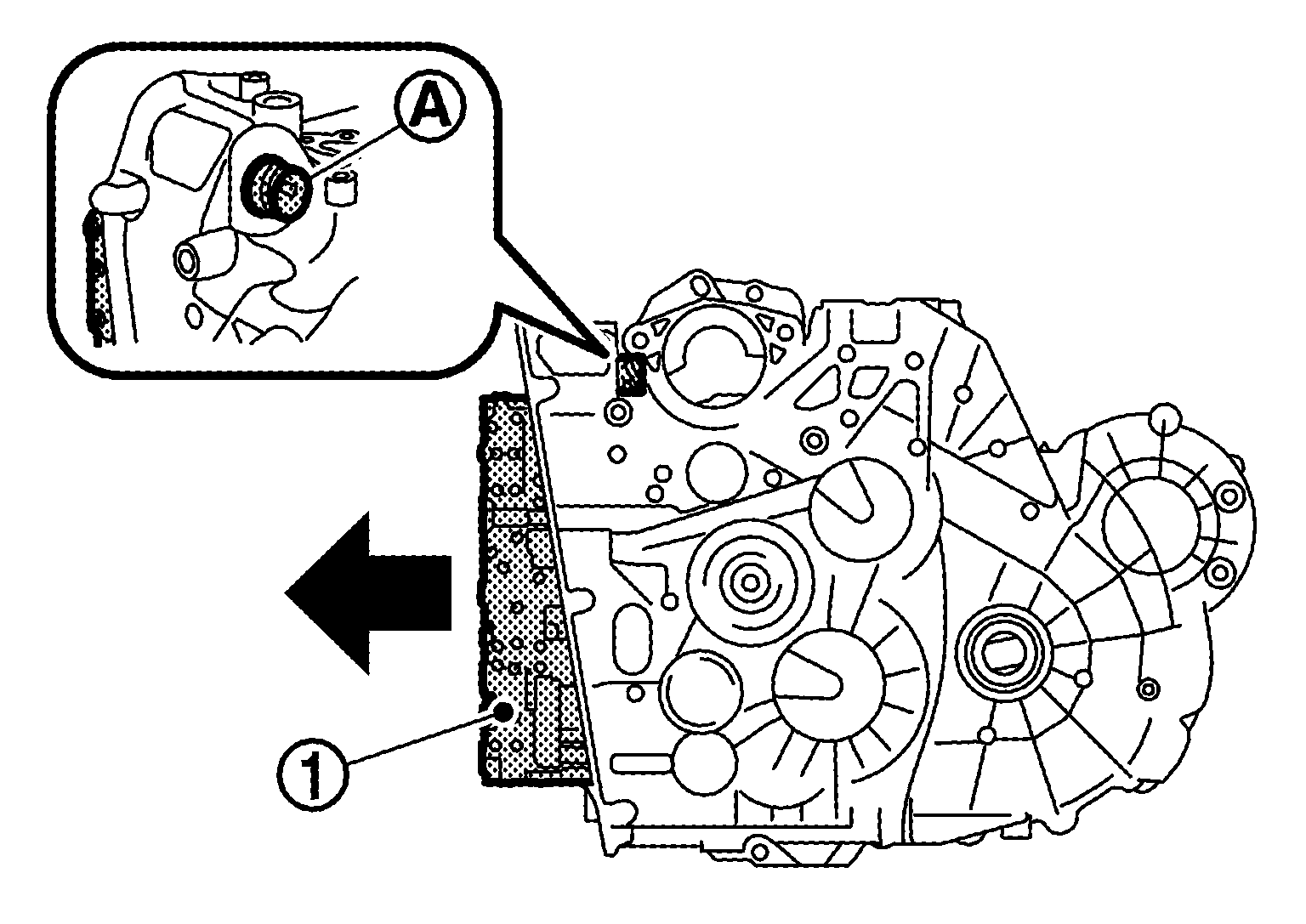 A
1