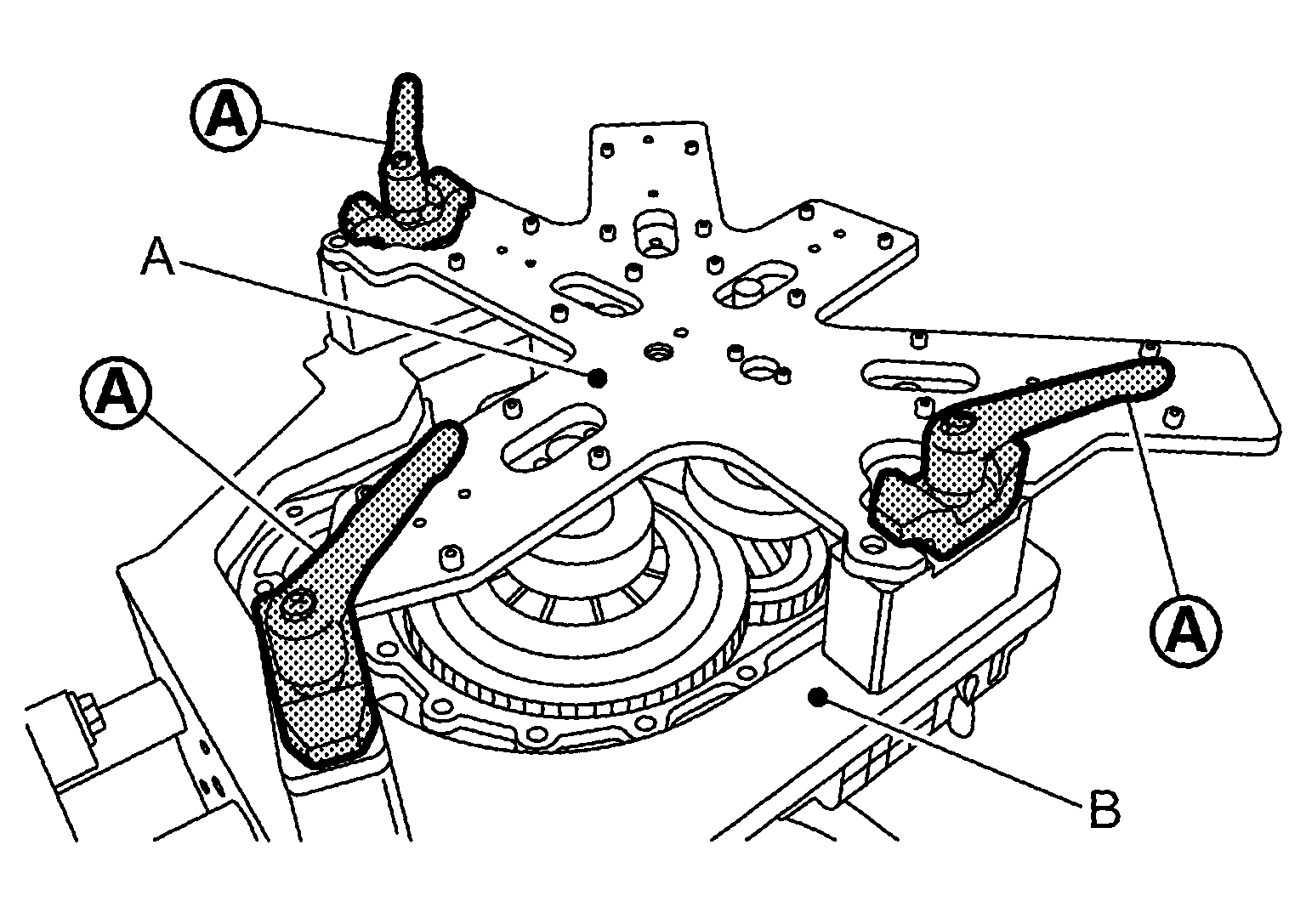 A
A
A
A
B