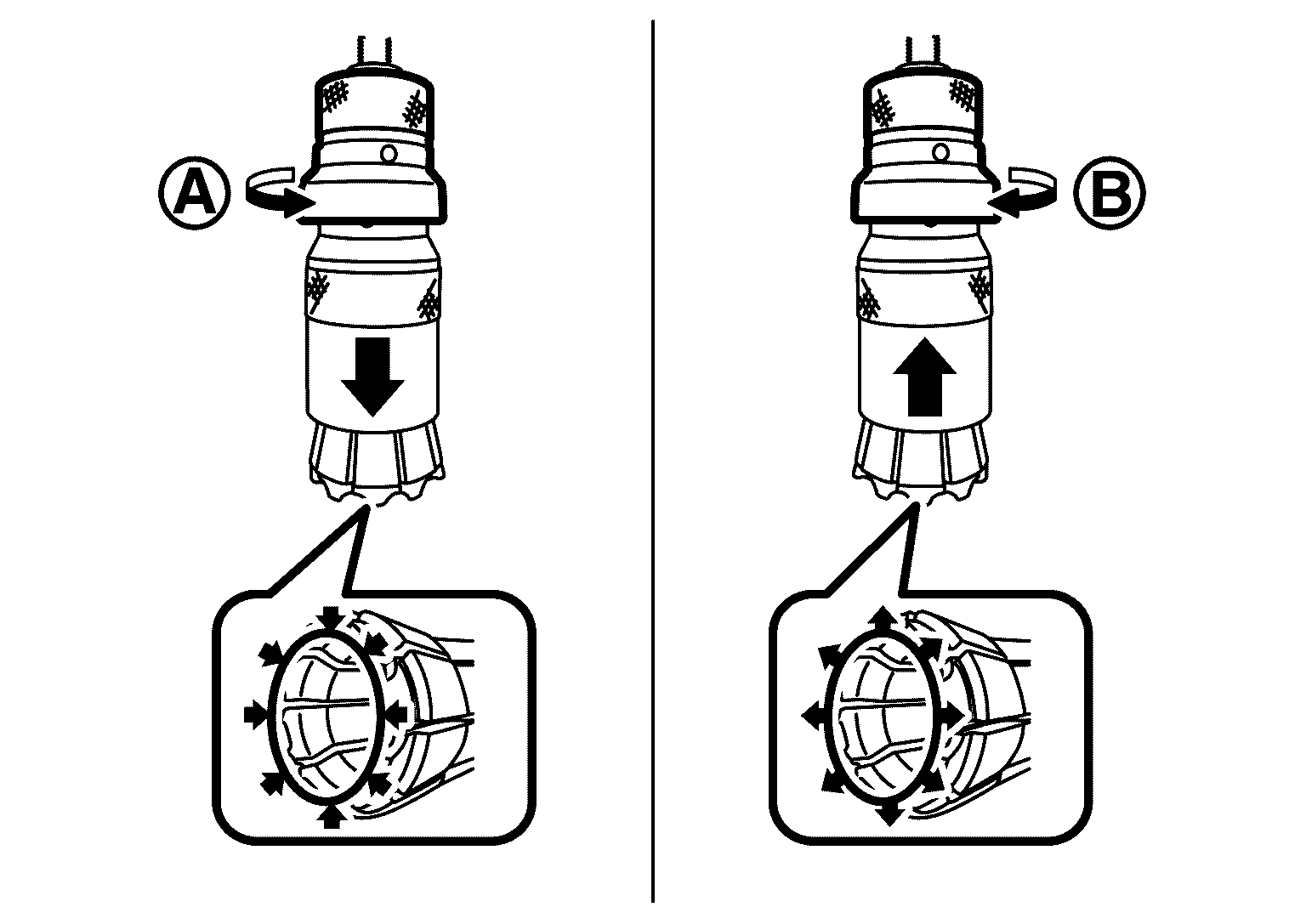 A

B