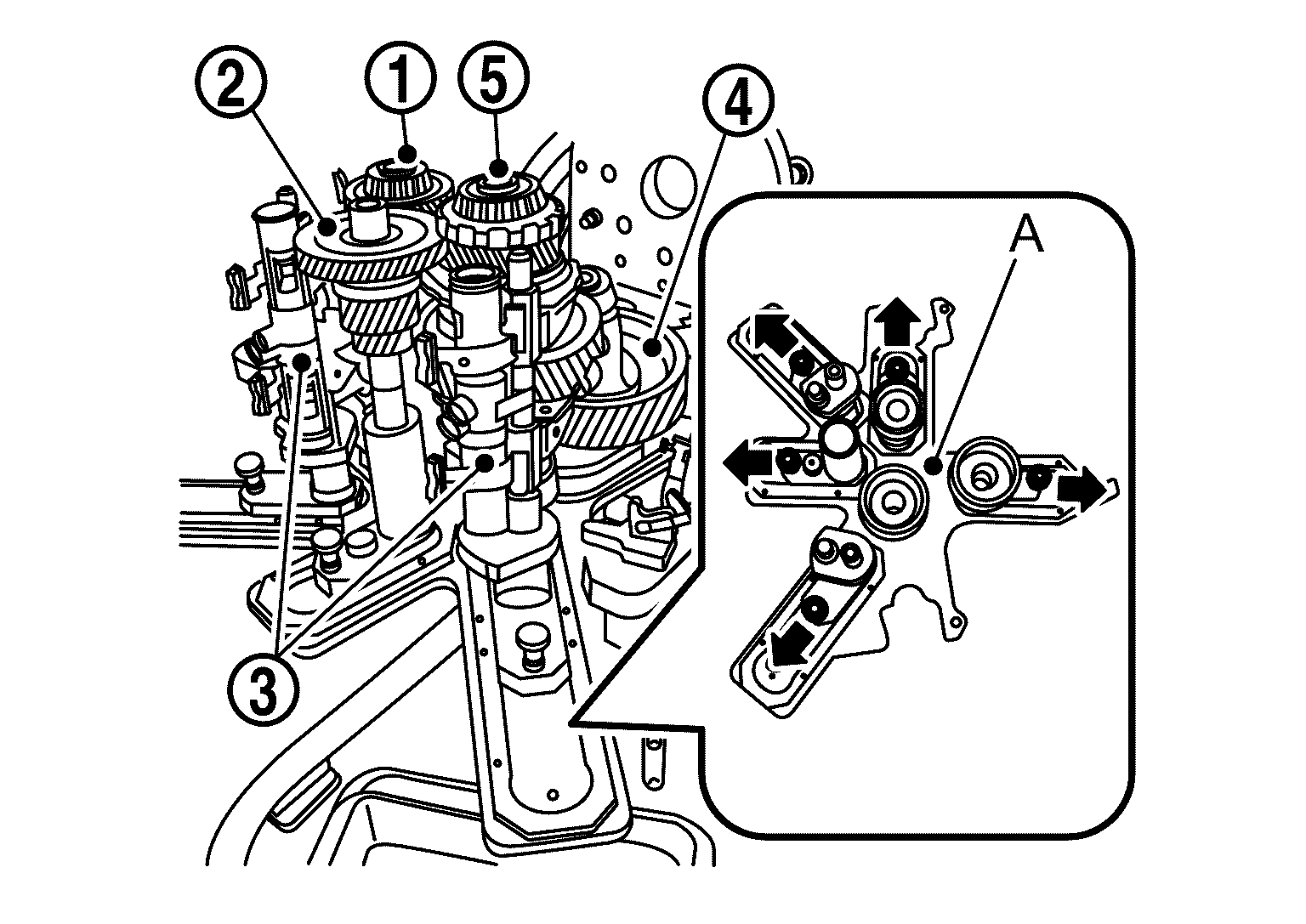 2
1
5
4
A
3