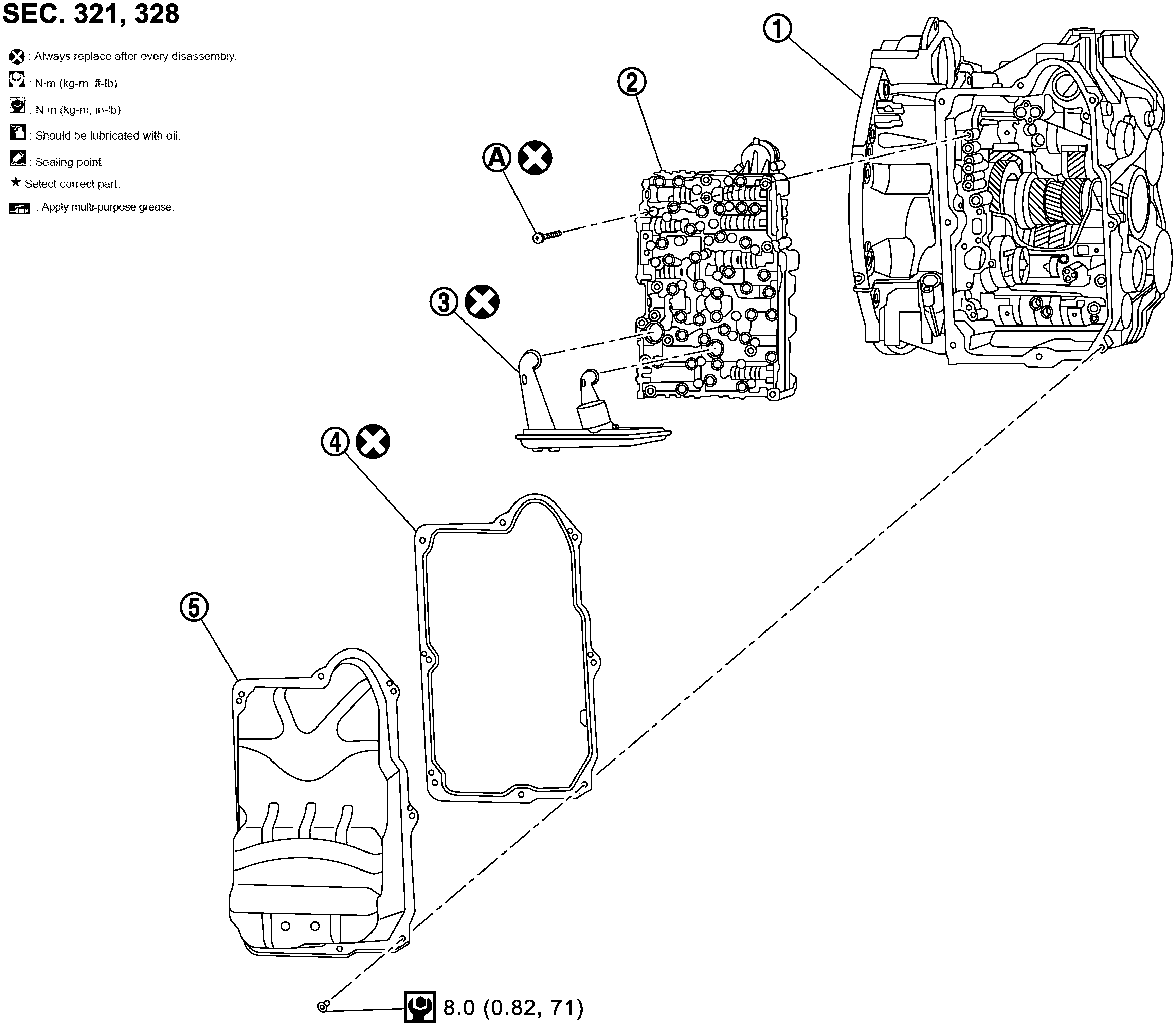 SEC. 321, 328

: Always replace after every disassembly.

: N·m (kg-m, ft-lb)

: N·m (kg-m, in-lb)

: Should be lubricated with oil.

: Sealing point

★ Select correct part.

: Apply multi-purpose grease.

1

2

A

3

4

5

8.0 (0.82, 71)