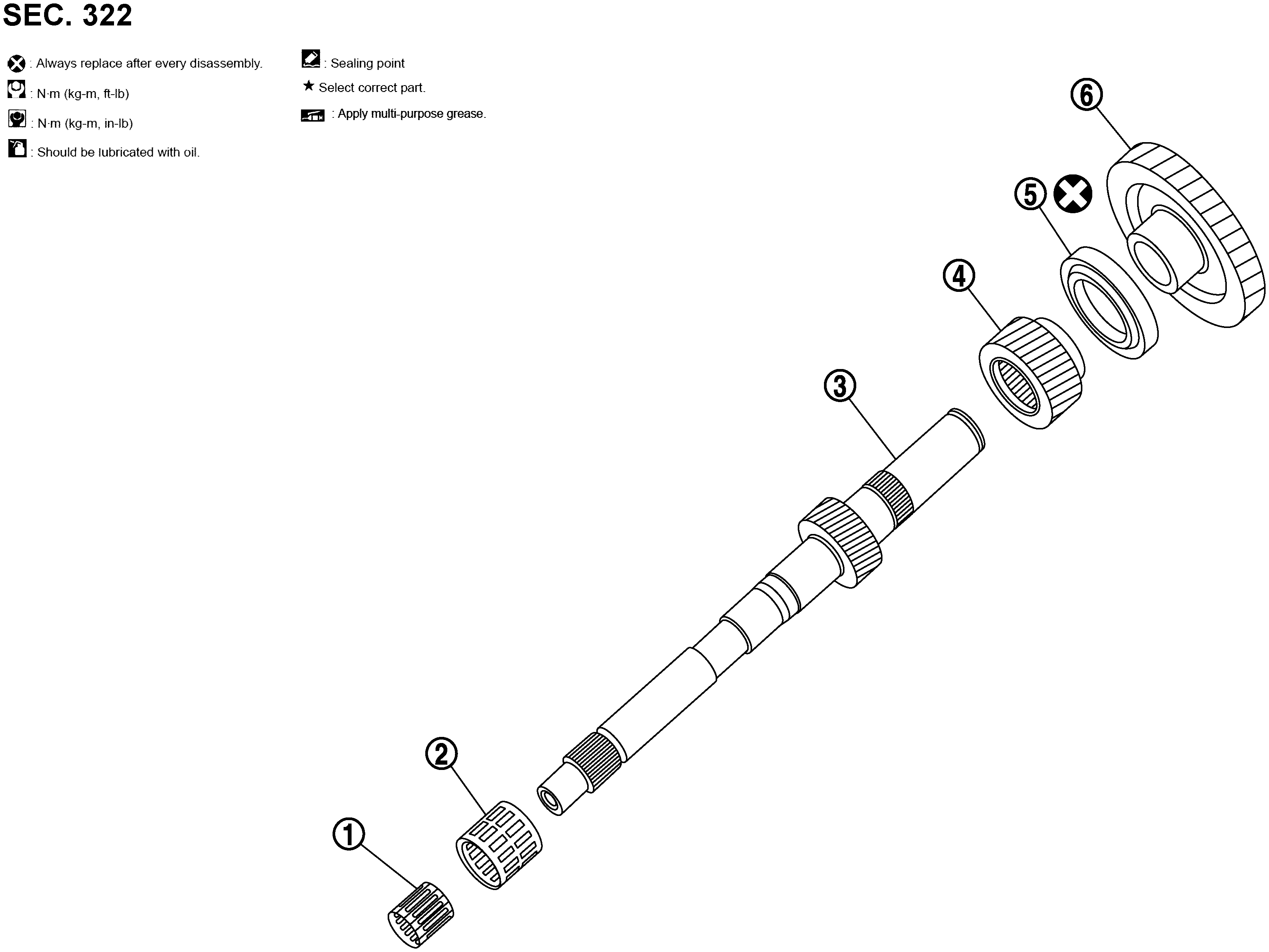 SEC. 322

: Always replace after every disassembly.

: N·m (kg-m, ft-lb)

: N·m (kg-m, in-lb)

: Should be lubricated with oil.

: Sealing point

★ Select correct part.

: Apply multi-purpose grease.

6

5

4

3

2

1