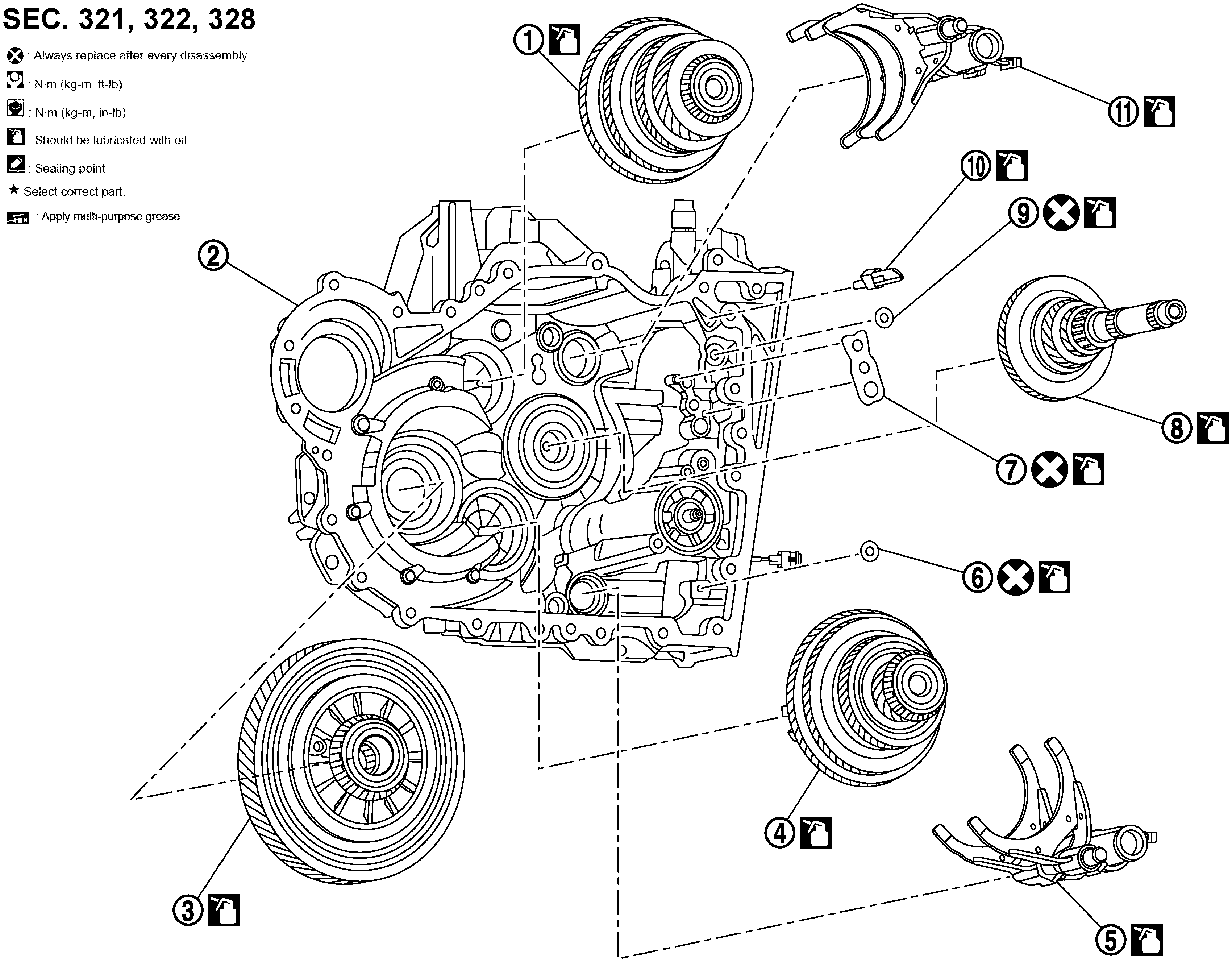 SEC. 321, 322, 328

: Always replace after every disassembly.
: N·m (kg-m, ft-lb)
: N·m (kg-m, in-lb)
: Should be lubricated with oil.
: Sealing point
★ Select correct part.
: Apply multi-purpose grease.

1
11
10
9
2
8
7
6
4
3
5