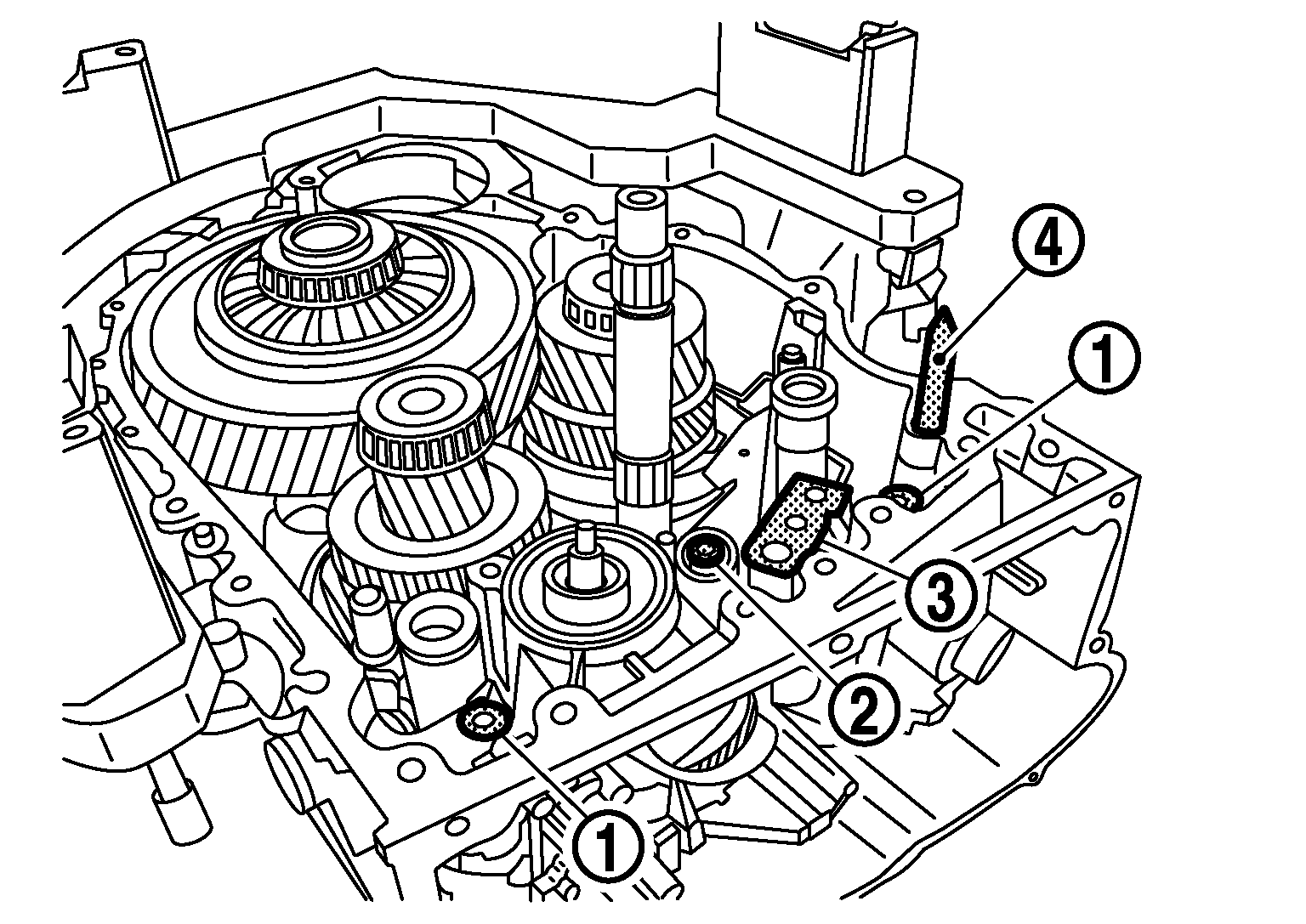 4
1
3
2
1