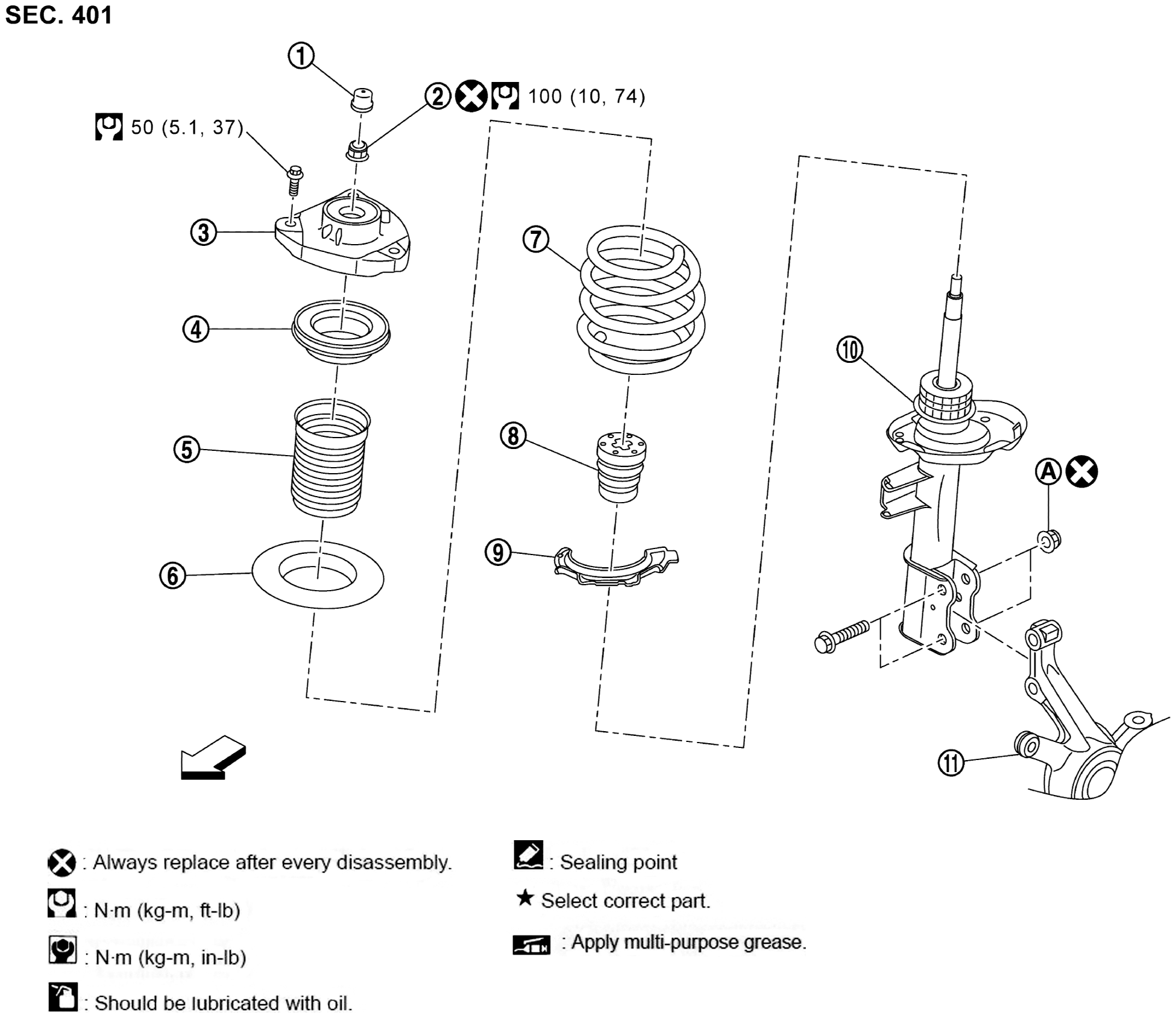 SEC. 401

1

2 100 (10, 74)

50 (5.1, 37)

3

4

5

6

7

8

9

10

A

11

: Always replace after every disassembly.

: N·m (kg-m, ft-lb)

: N·m (kg-m, in-lb)

: Should be lubricated with oil.

: Sealing point

★ Select correct part.

: Apply multi-purpose grease.