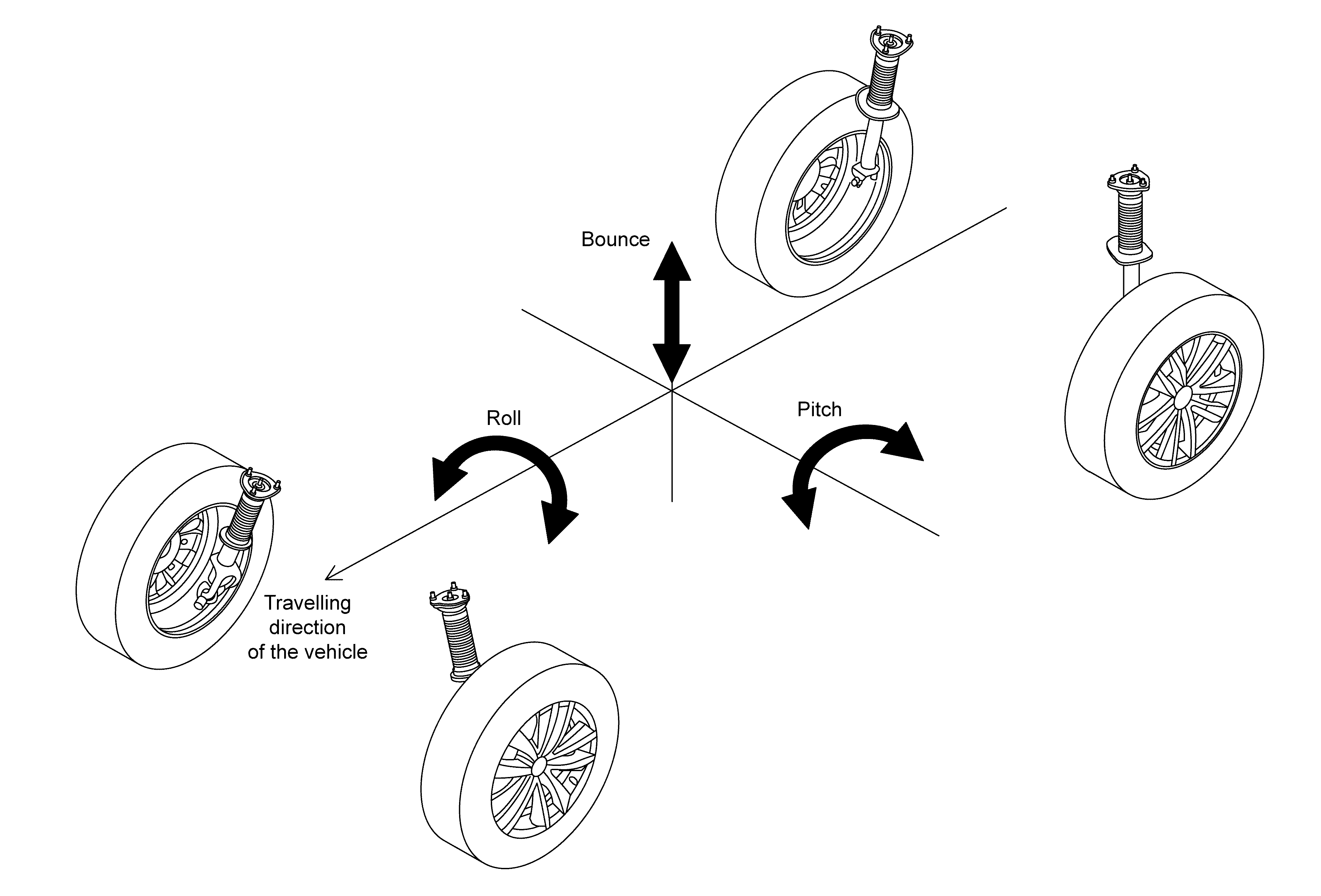 Bounce

Roll

Pitch

Travelling direction of the vehicle