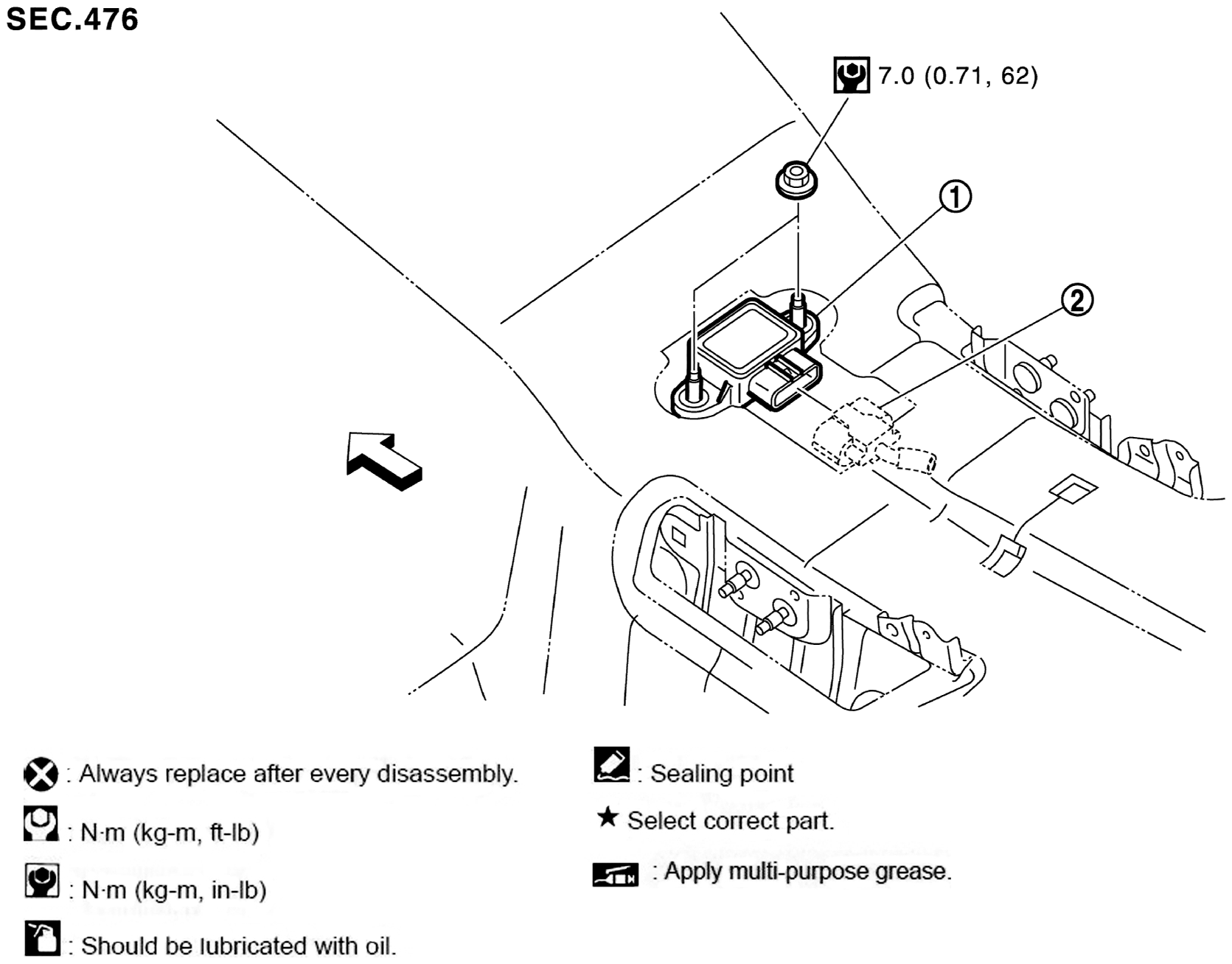 SEC.476

7.0 (0.71, 62)

①

②

: Always replace after every disassembly.

: N·m (kg-m, ft-lb)

: N·m (kg-m, in-lb)

: Should be lubricated with oil.

: Sealing point

★ Select correct part.

: Apply multi-purpose grease.