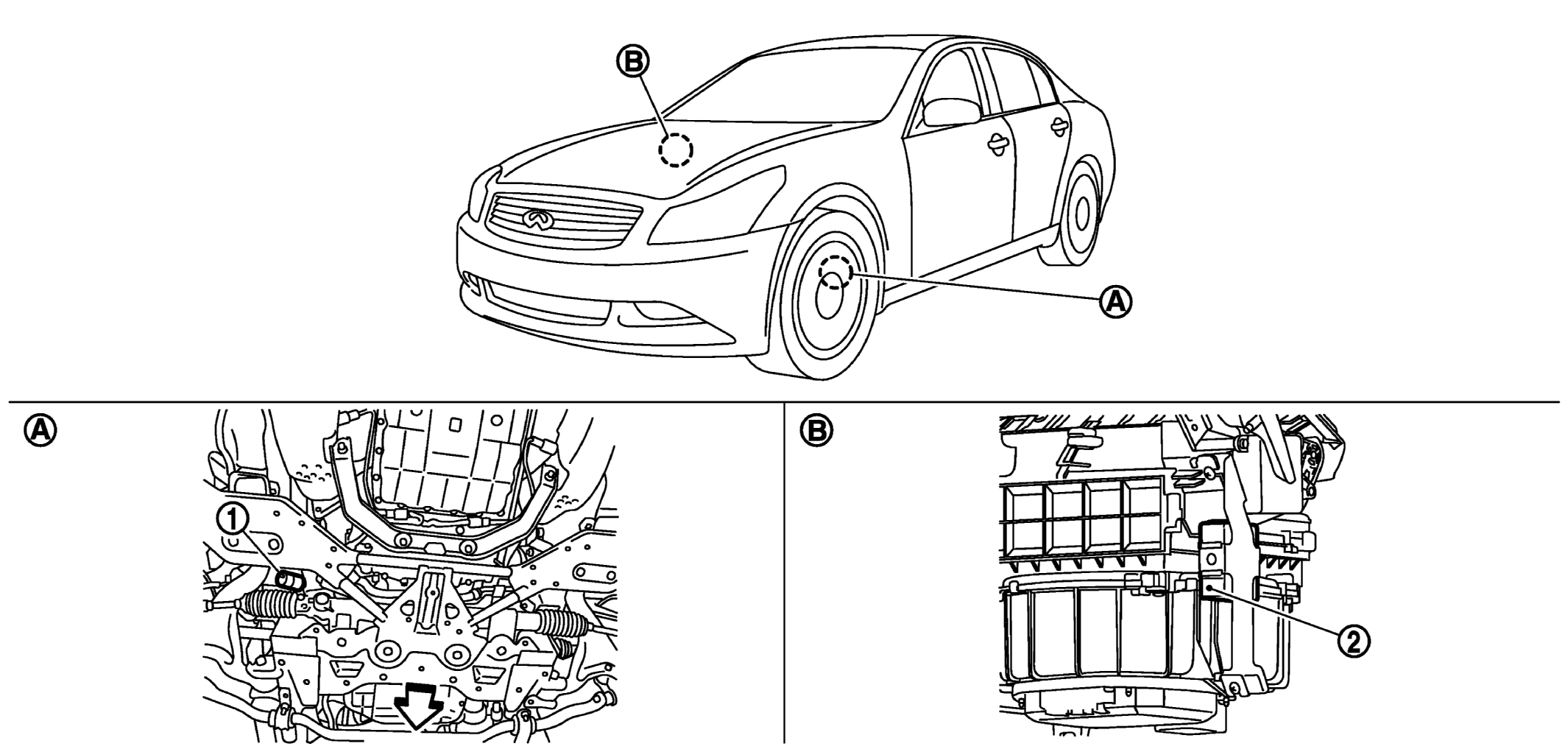 B
A
A
1
B
2