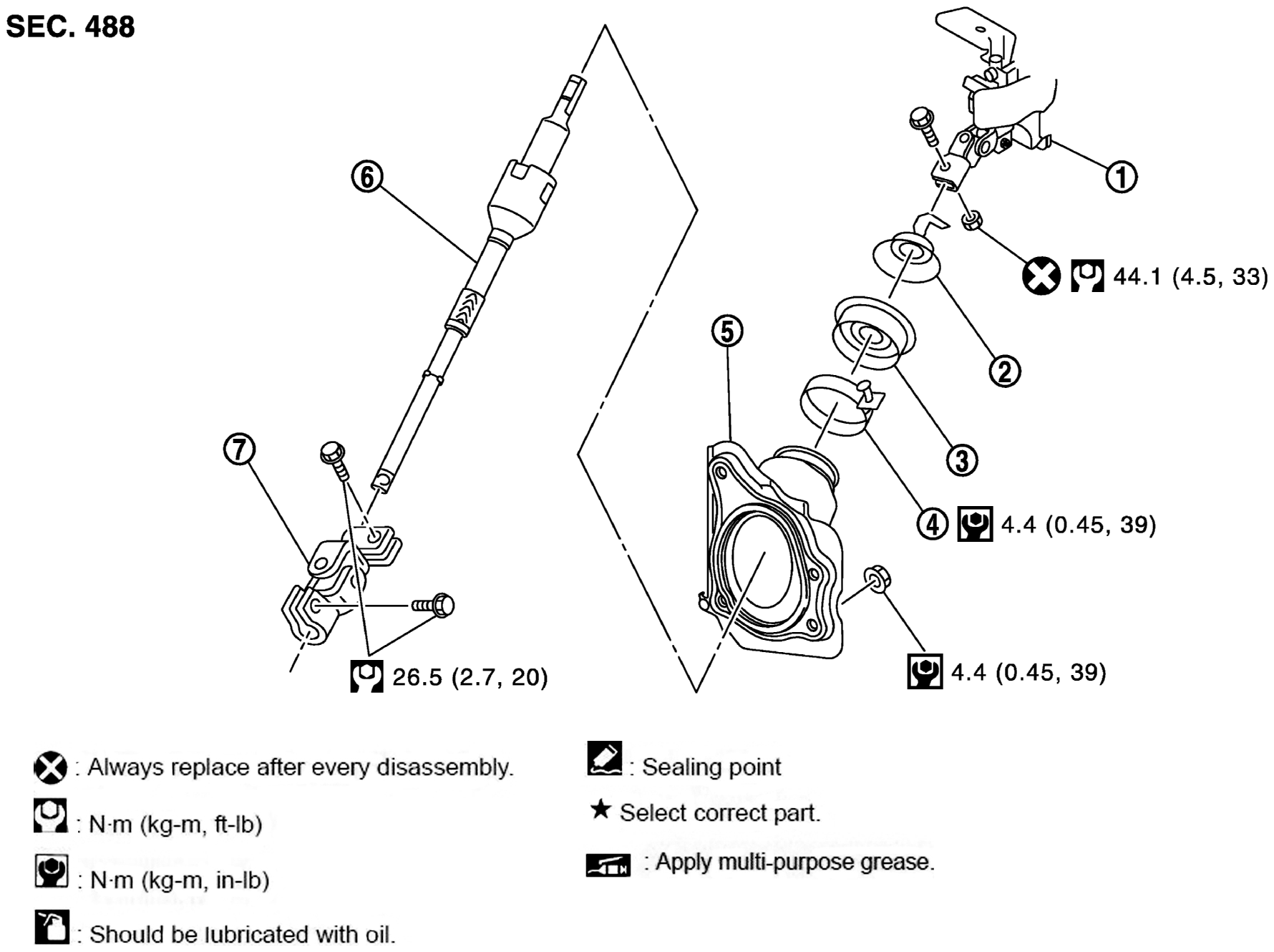 SEC. 488

6

1

44.1 (4.5, 33)

2

5

3

7

4 4.4 (0.45, 39)

26.5 (2.7, 20)

4.4 (0.45, 39)

: Always replace after every disassembly.

: N·m (kg-m, ft-lb)

: N·m (kg-m, in-lb)

: Should be lubricated with oil.

: Sealing point

★ Select correct part.

: Apply multi-purpose grease.