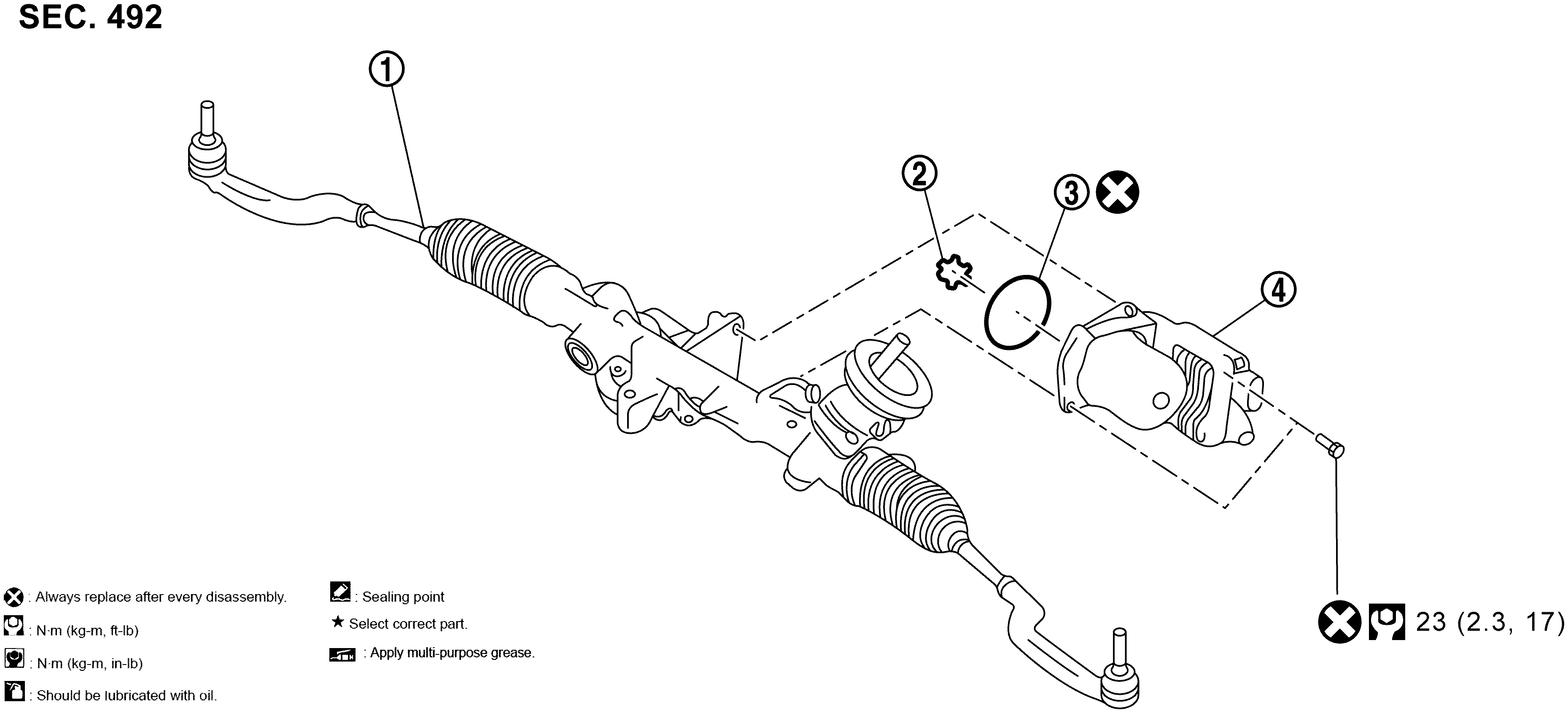 SEC. 492

①

②

③

④

23 (2.3, 17)

: Always replace after every disassembly.

: N·m (kg-m, ft-lb)

: N·m (kg-m, in-lb)

: Should be lubricated with oil.

: Sealing point

★ Select correct part.

: Apply multi-purpose grease.