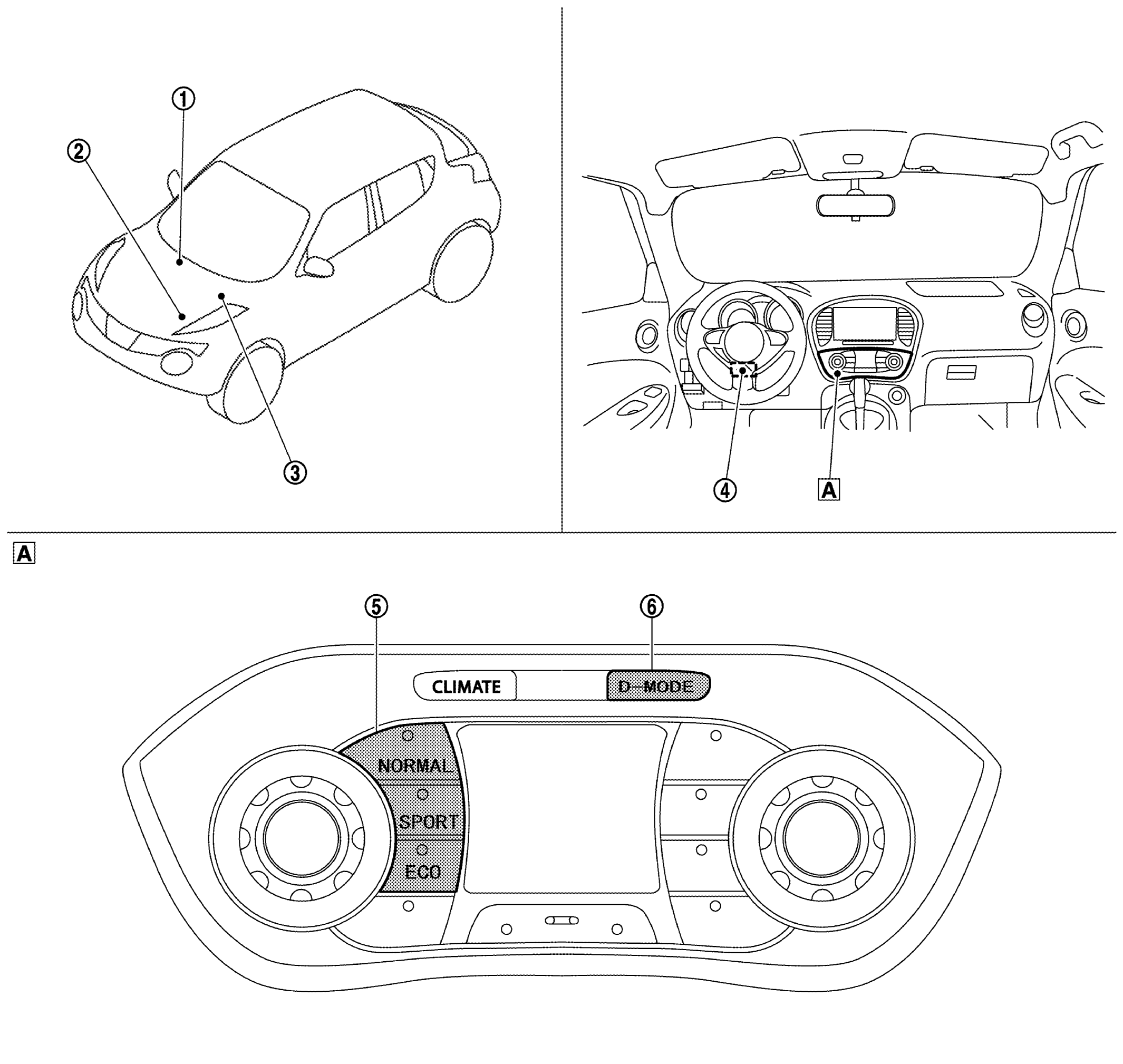 ①
②
③
④
A
A
⑤
⑥
CLIMATE
D-MODE
NORMAL
SPORT
ECO