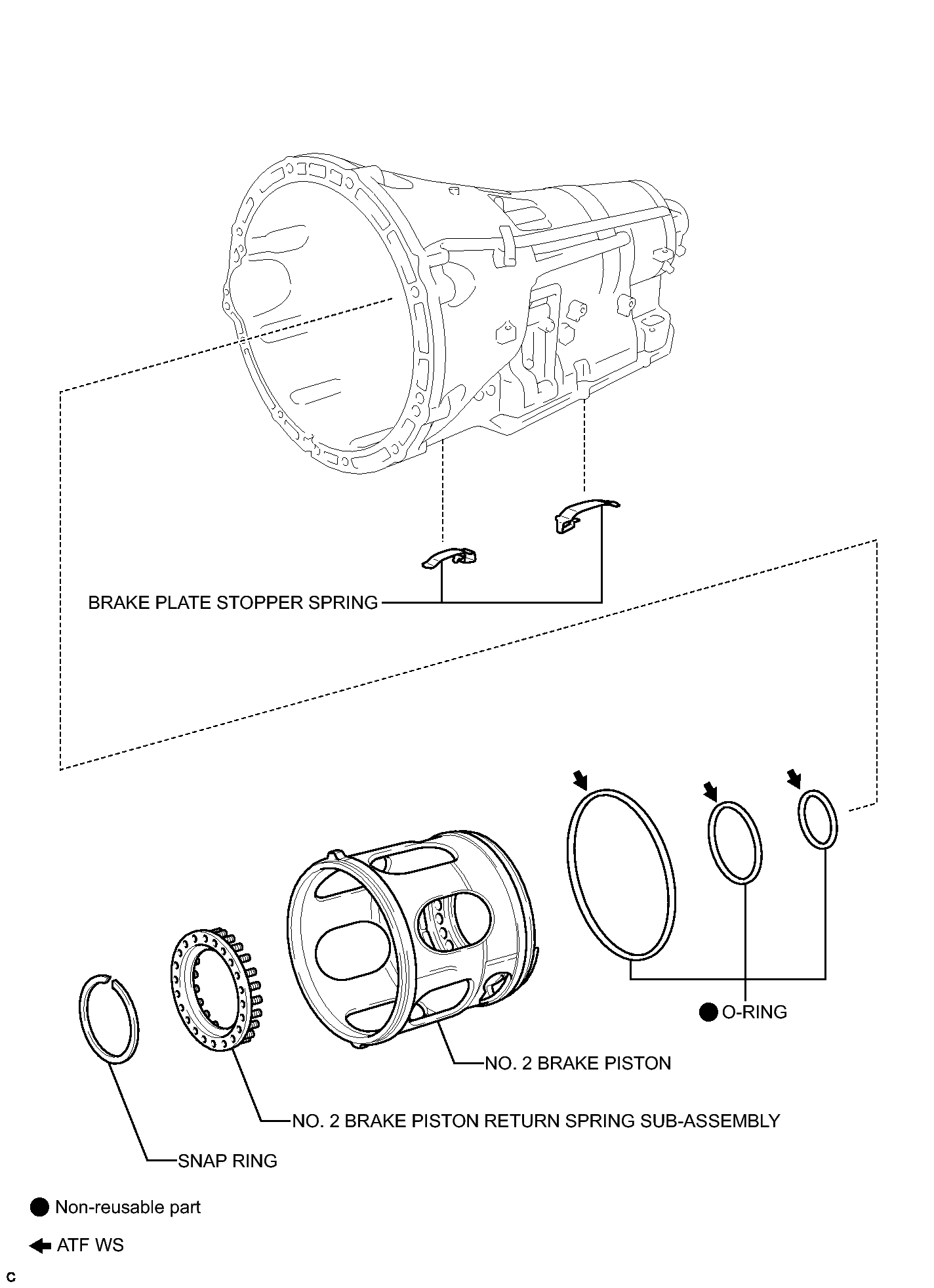 BRAKE PLATE STOPPER SPRING

O-RING

NO. 2 BRAKE PISTON

NO. 2 BRAKE PISTON RETURN SPRING SUB-ASSEMBLY

SNAP RING

Non-reusable part

ATF WS

C