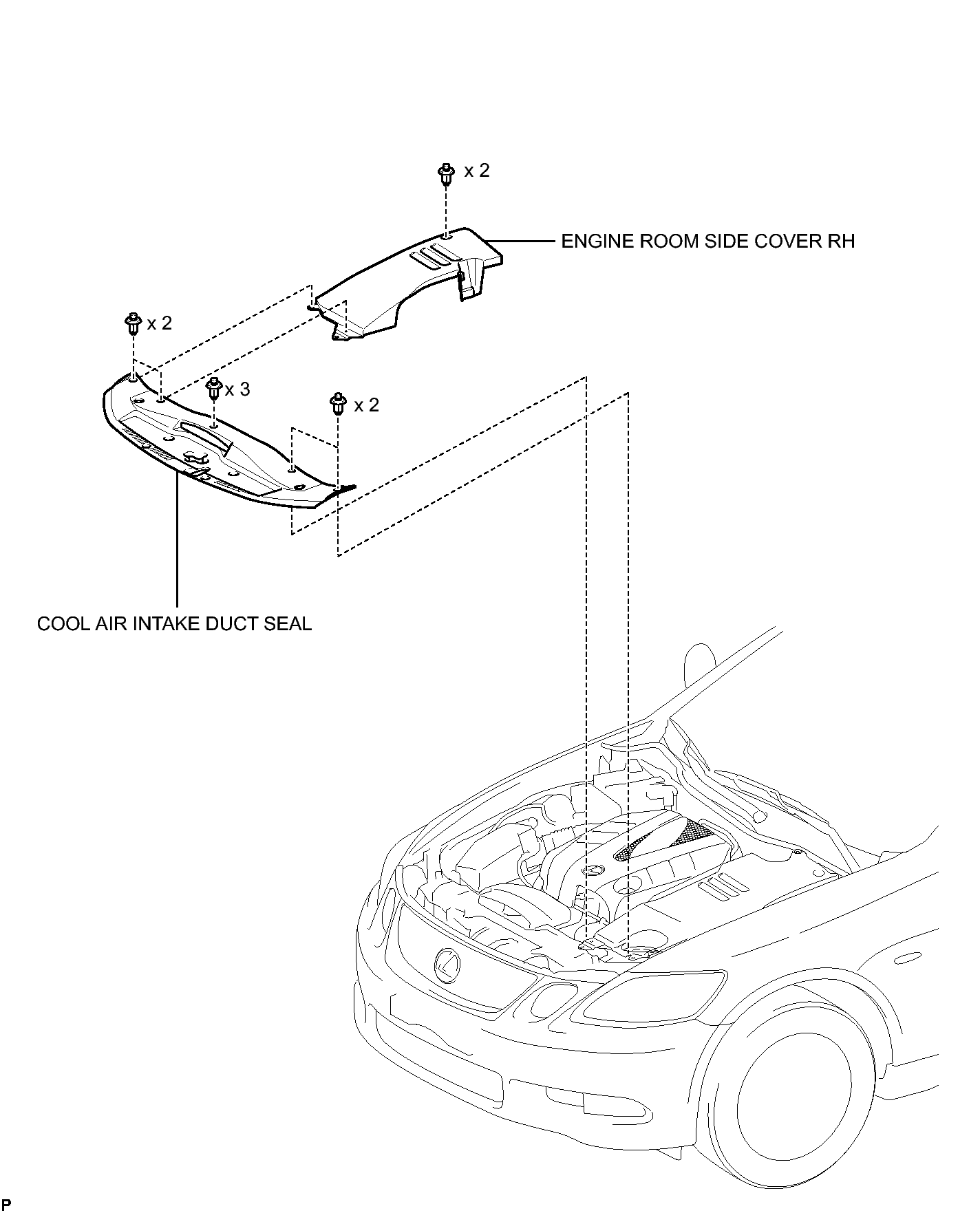 x 2

ENGINE ROOM SIDE COVER RH

x 2

x 3

x 2

COOL AIR INTAKE DUCT SEAL

P