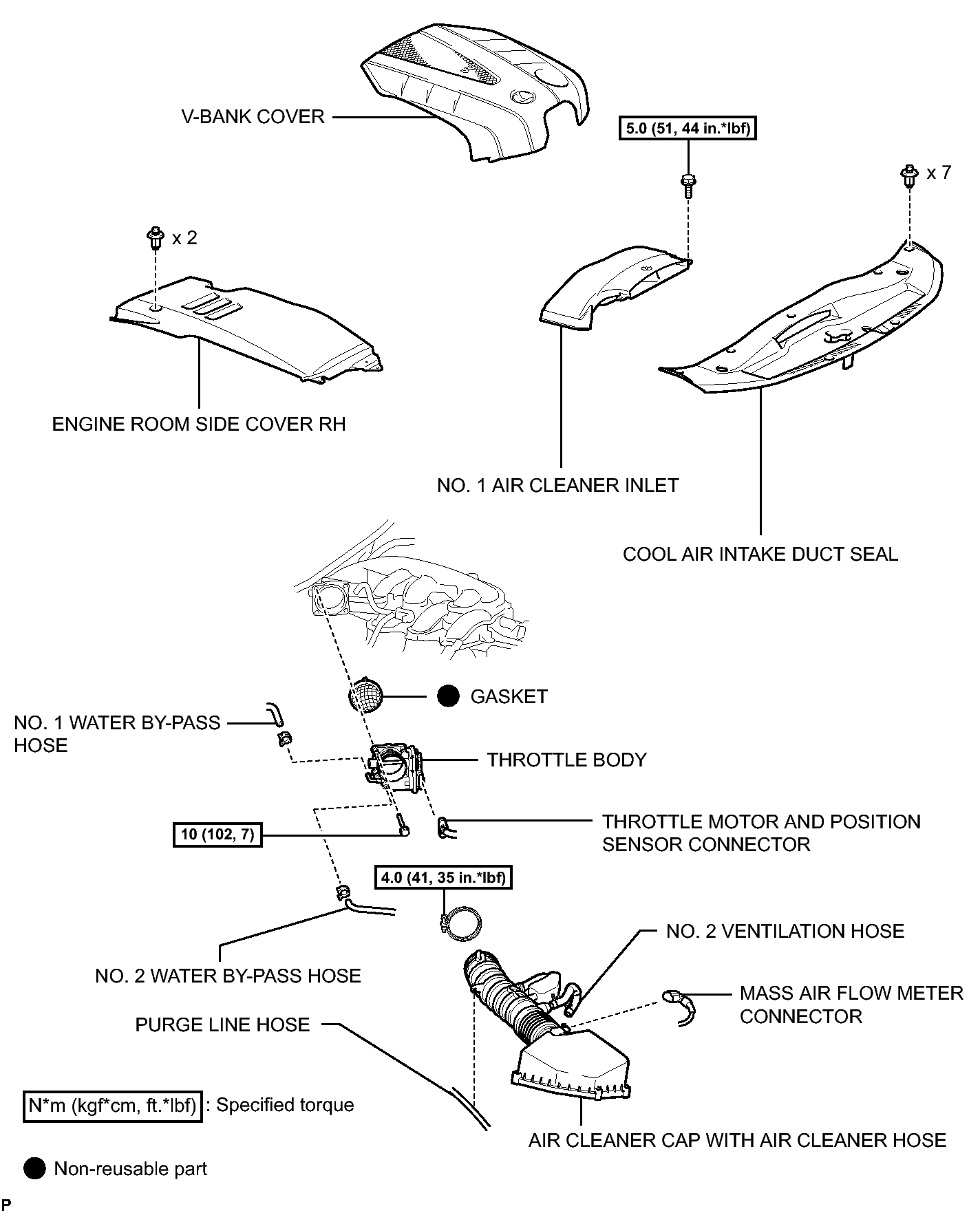 V-BANK COVER

5.0 (51, 44 in.*lbf)

x 7

x 2

ENGINE ROOM SIDE COVER RH

NO. 1 AIR CLEANER INLET

COOL AIR INTAKE DUCT SEAL

GASKET

NO. 1 WATER BY-PASS HOSE

THROTTLE BODY

10 (102, 7)

THROTTLE MOTOR AND POSITION SENSOR CONNECTOR

4.0 (41, 35 in.*lbf)

NO. 2 VENTILATION HOSE

NO. 2 WATER BY-PASS HOSE

MASS AIR FLOW METER CONNECTOR

PURGE LINE HOSE

N*m (kgf*cm, ft.*lbf) : Specified torque

AIR CLEANER CAP WITH AIR CLEANER HOSE

Non-reusable part

P