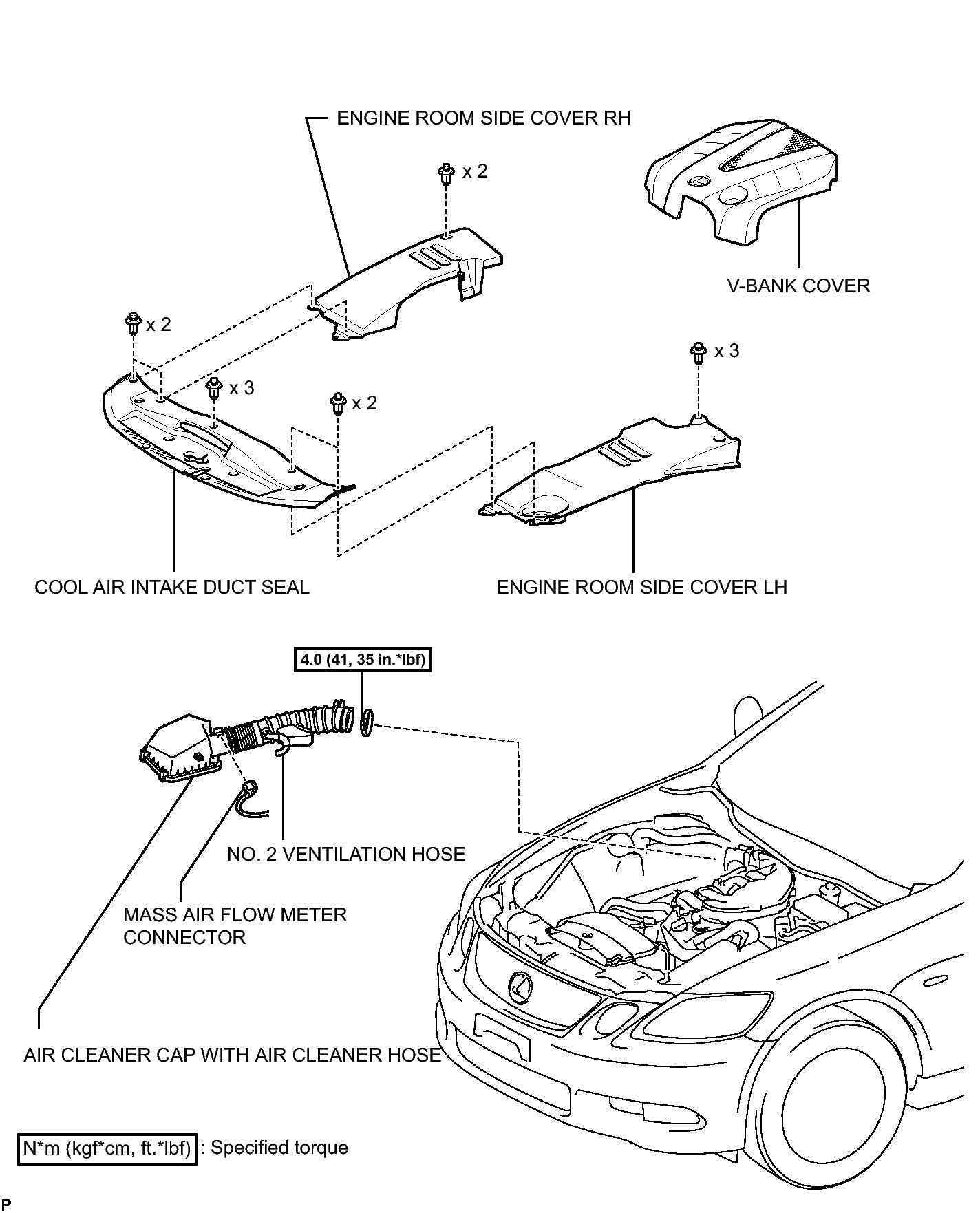 ENGINE ROOM SIDE COVER RH

x 2

V-BANK COVER

x 2

x 3

x 2

x 3

COOL AIR INTAKE DUCT SEAL

ENGINE ROOM SIDE COVER LH

4.0 (41, 35 in.*lbf)

NO. 2 VENTILATION HOSE

MASS AIR FLOW METER CONNECTOR

AIR CLEANER CAP WITH AIR CLEANER HOSE

N*m (kgf*cm, ft.*lbf) : Specified torque

P