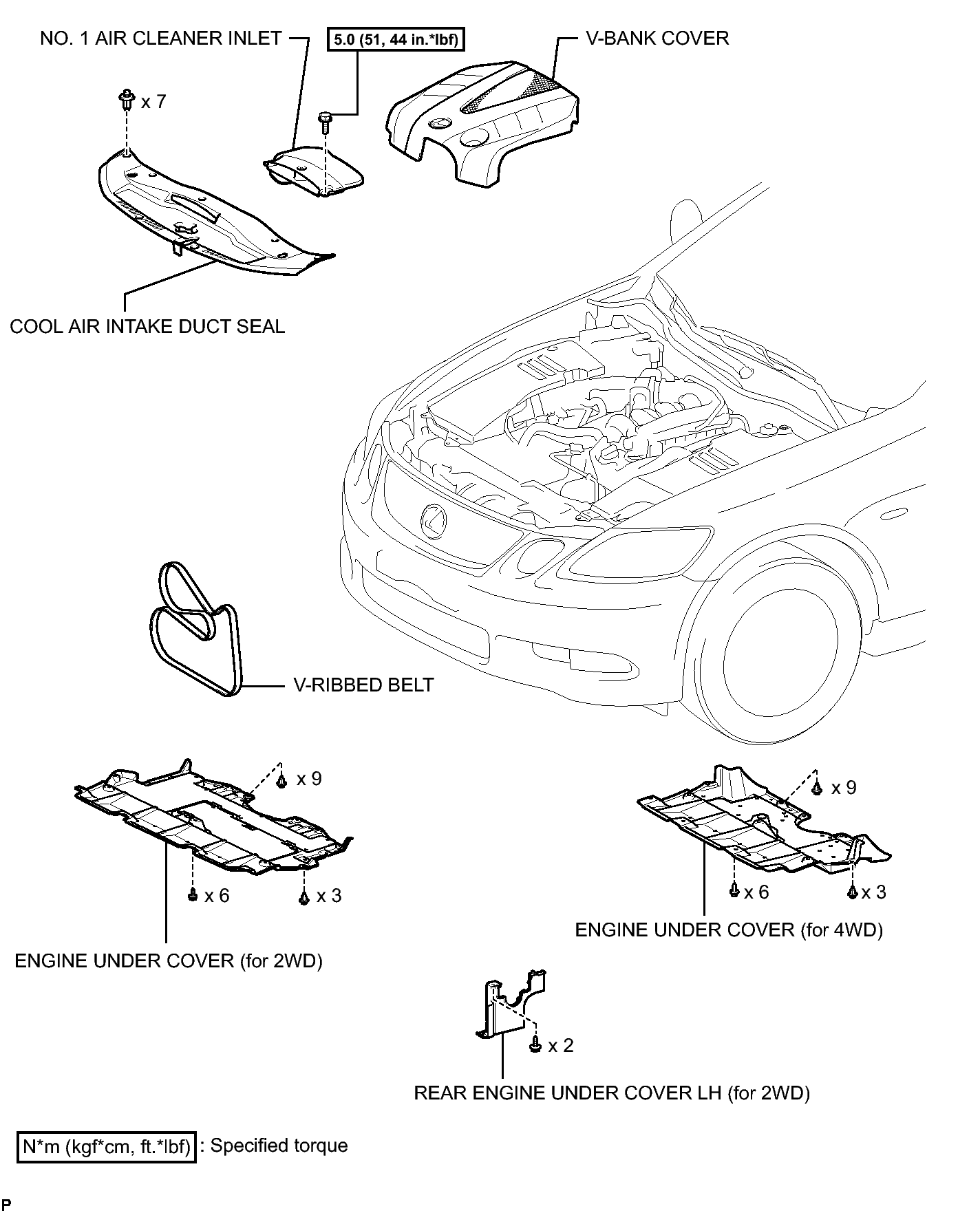 NO. 1 AIR CLEANER INLET

5.0 (51, 44 in.*lbf)

V-BANK COVER

x 7

COOL AIR INTAKE DUCT SEAL

V-RIBBED BELT

x 9

x 6

x 3

ENGINE UNDER COVER (for 2WD)

x 9

x 6

x 3

ENGINE UNDER COVER (for 4WD)

x 2

REAR ENGINE UNDER COVER LH (for 2WD)

N*m (kgf*cm, ft.*lbf) : Specified torque

P