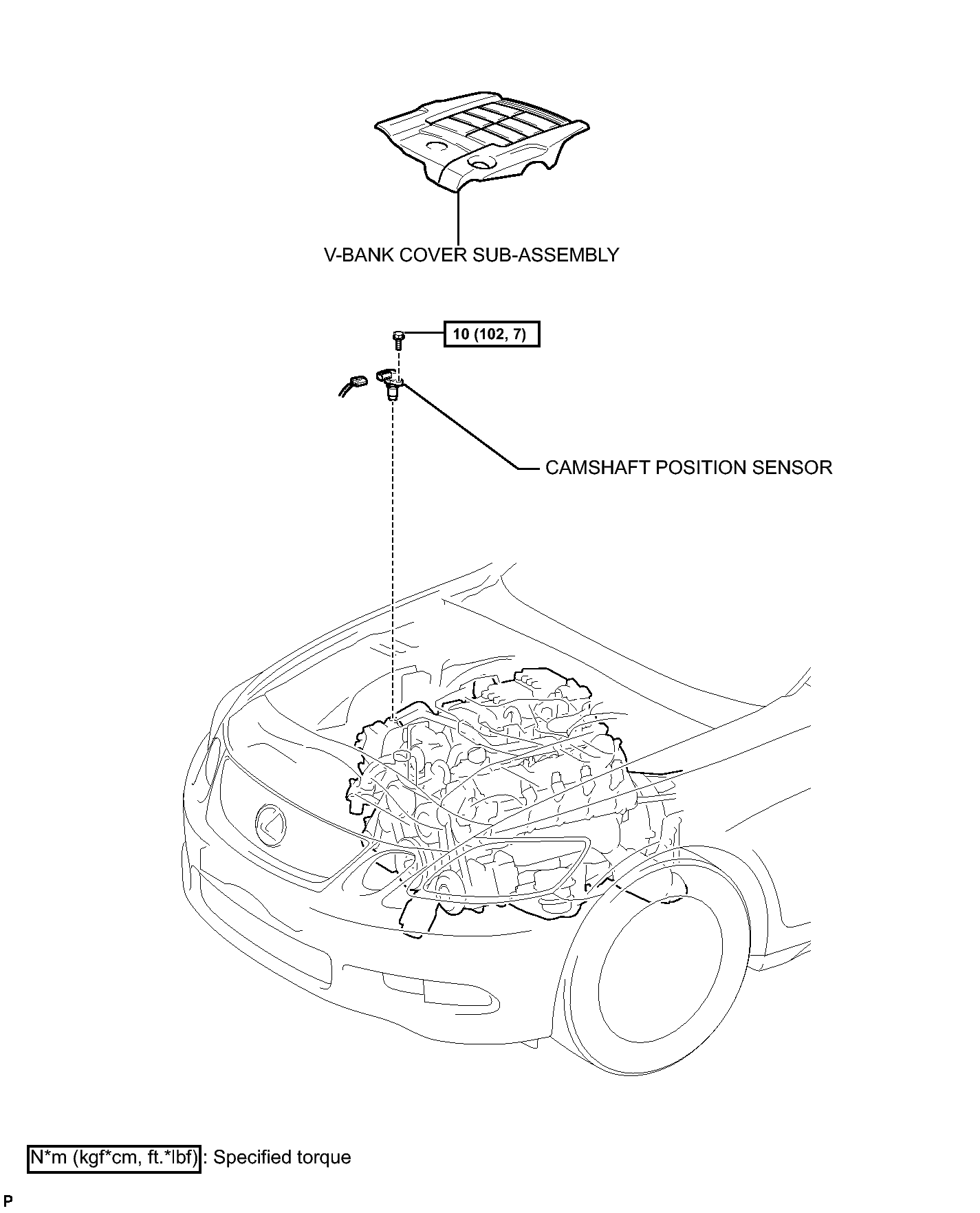 V-BANK COVER SUB-ASSEMBLY

10 (102, 7)

CAMSHAFT POSITION SENSOR

N*m (kgf*cm, ft.*lbf) : Specified torque

P