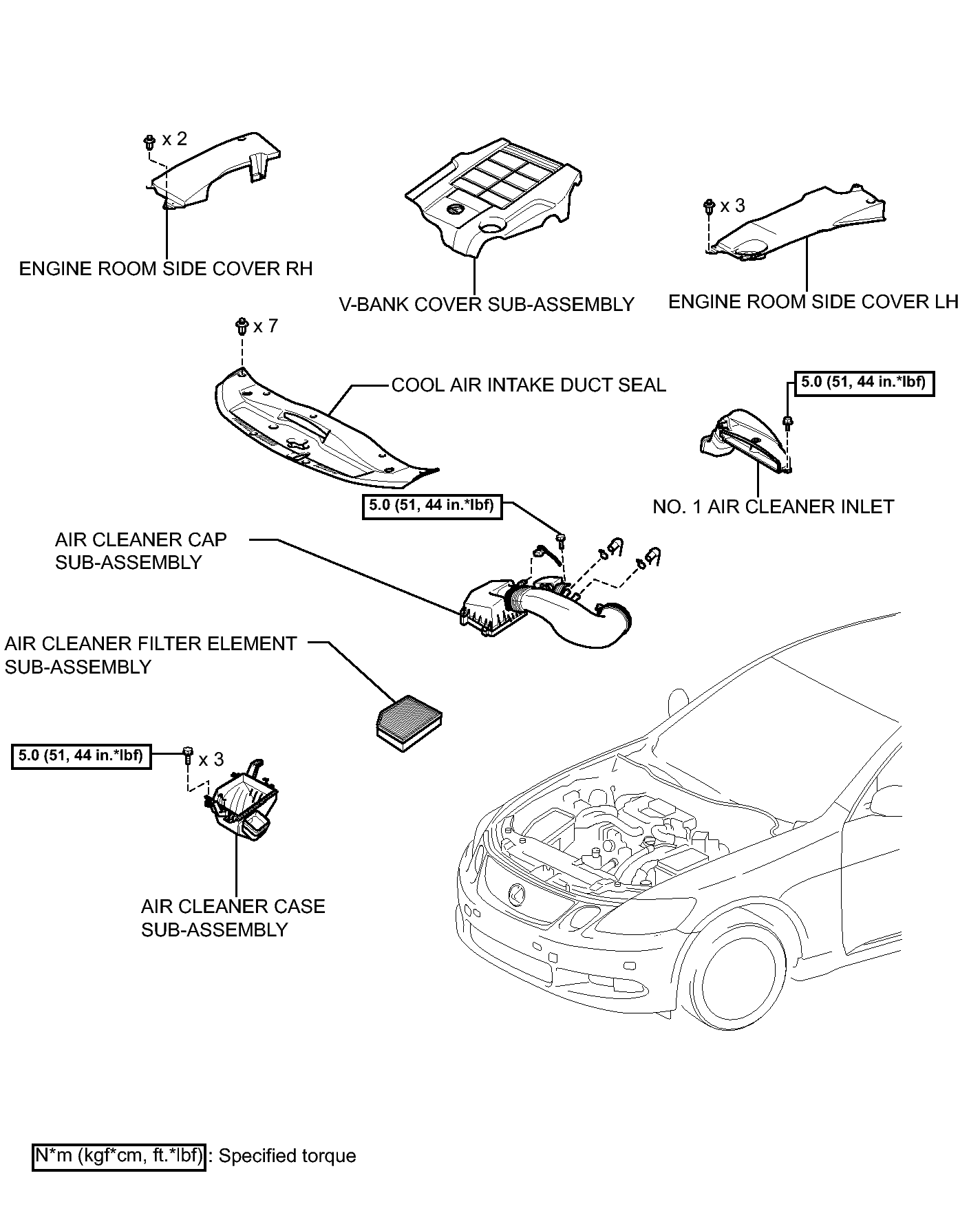 x 2

ENGINE ROOM SIDE COVER RH

V-BANK COVER SUB-ASSEMBLY

x 3

ENGINE ROOM SIDE COVER LH

x 7

COOL AIR INTAKE DUCT SEAL

5.0 (51, 44 in.*lbf)

NO. 1 AIR CLEANER INLET

5.0 (51, 44 in.*lbf)

AIR CLEANER CAP SUB-ASSEMBLY

AIR CLEANER FILTER ELEMENT SUB-ASSEMBLY

5.0 (51, 44 in.*lbf)

x 3

AIR CLEANER CASE SUB-ASSEMBLY

N*m (kgf*cm, ft.*lbf) : Specified torque