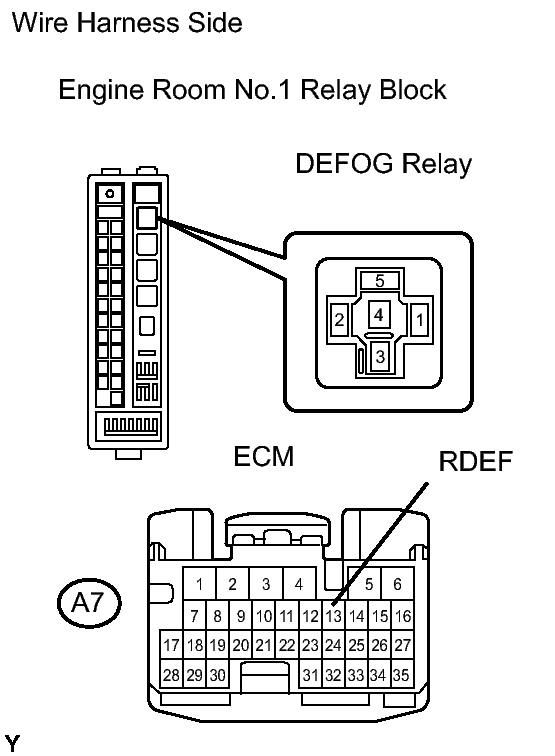 Wire Harness Side

Engine Room No.1 Relay Block

DEFOG Relay

5
2
4
1
3

ECM

RDEF

A7

1 2 3 4 5 6
7 8 9 10 11 12 13 14 15 16
17 18 19 20 21 22 23 24 25 26 27
28 29 30 31 32 33 34 35

Y