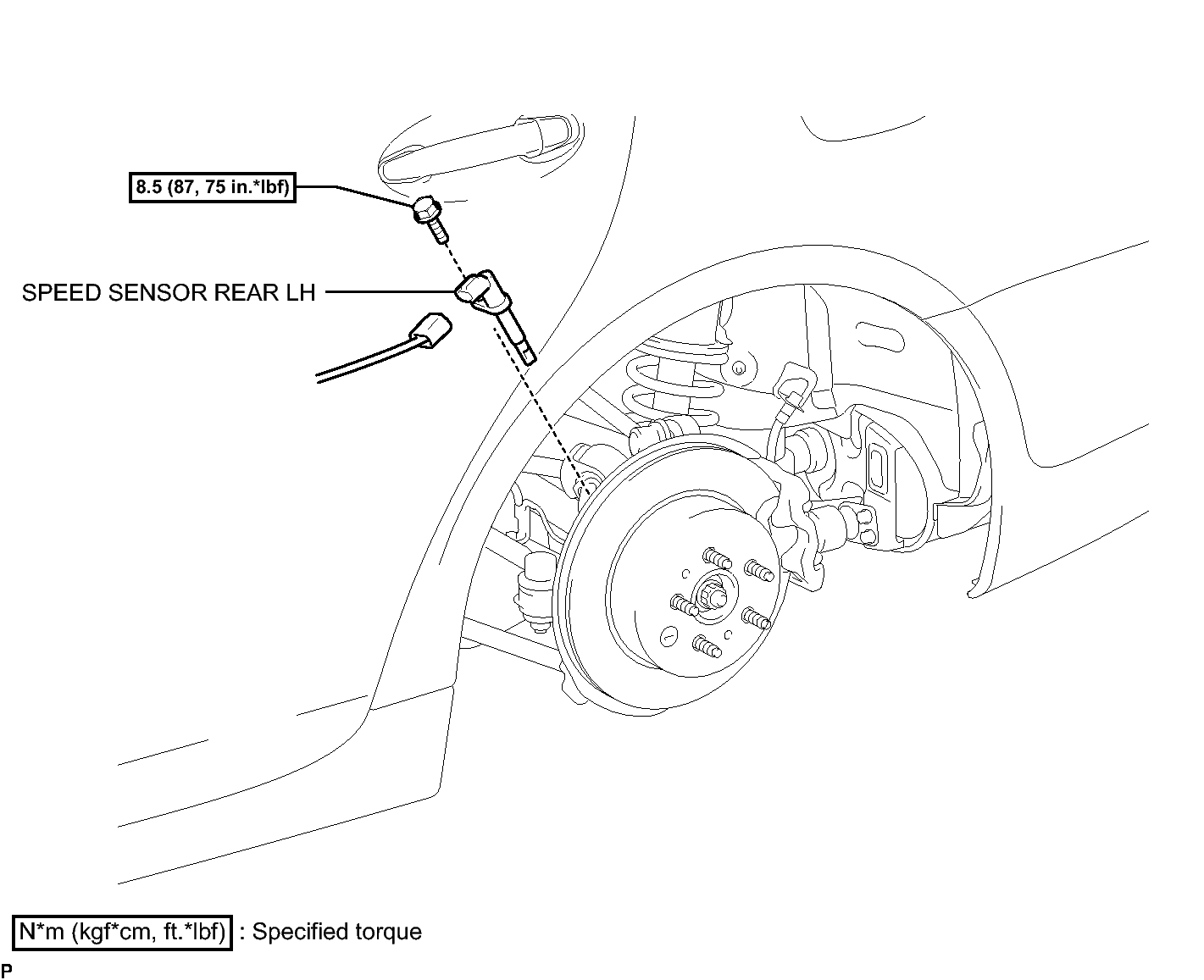 8.5 (87, 75 in.*lbf)

SPEED SENSOR REAR LH

N*m (kgf*cm, ft.*lbf) : Specified torque

P