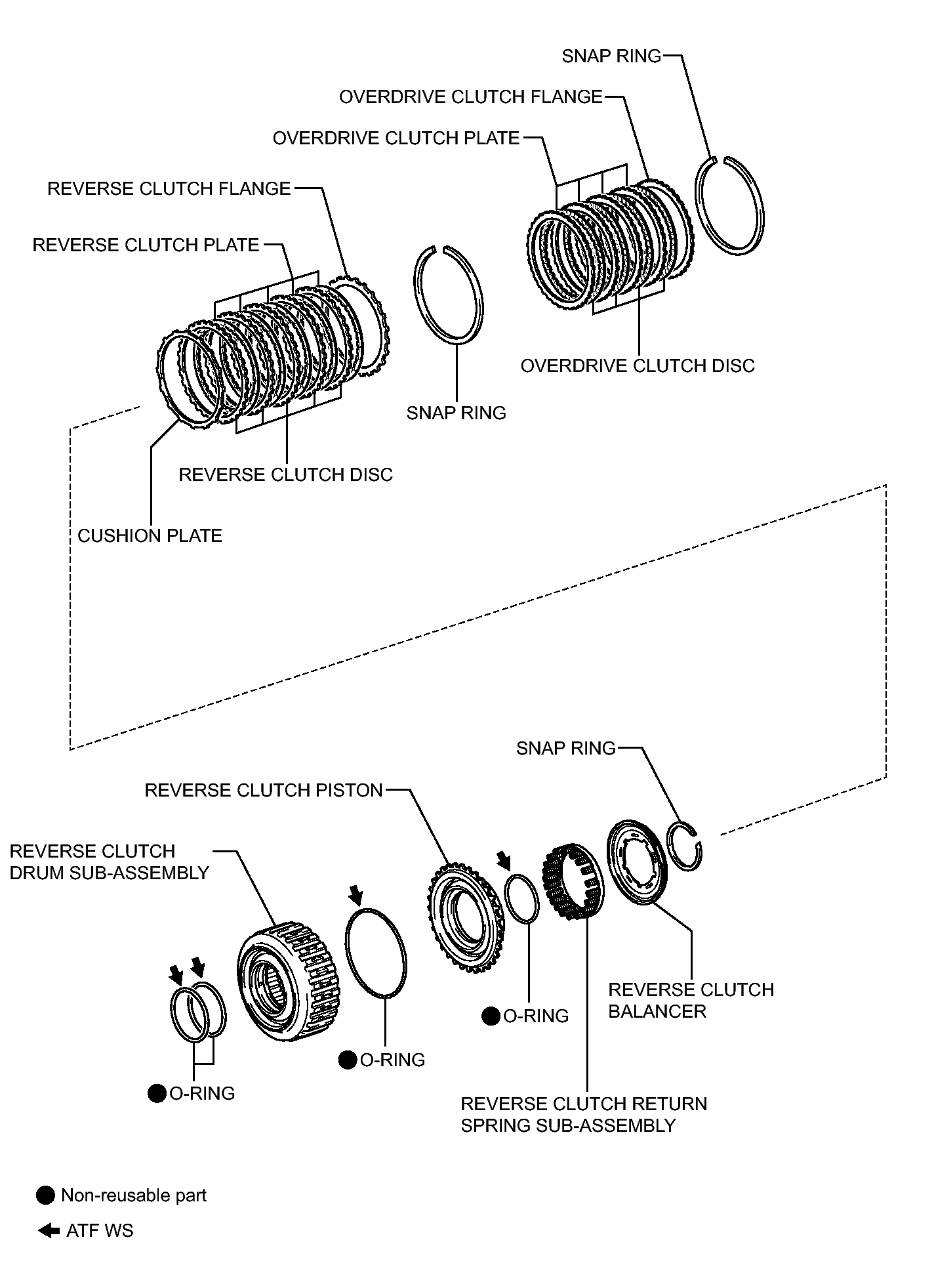 SNAP RING

OVERDRIVE CLUTCH FLANGE

OVERDRIVE CLUTCH PLATE

REVERSE CLUTCH FLANGE

REVERSE CLUTCH PLATE

OVERDRIVE CLUTCH DISC

SNAP RING

REVERSE CLUTCH DISC

CUSHION PLATE

SNAP RING

REVERSE CLUTCH PISTON

REVERSE CLUTCH DRUM SUB-ASSEMBLY

REVERSE CLUTCH BALANCER

O-RING

O-RING

O-RING

REVERSE CLUTCH RETURN SPRING SUB-ASSEMBLY

Non-reusable part

ATF WS