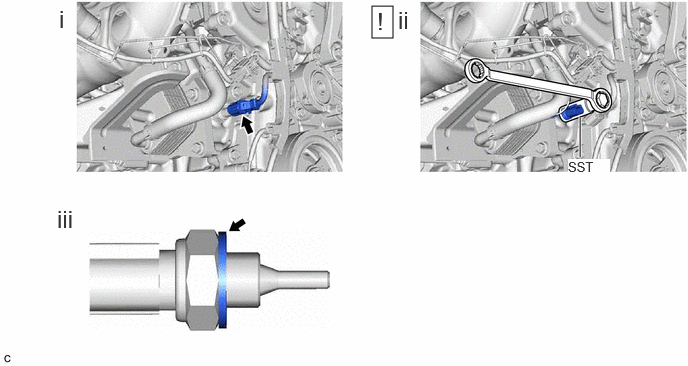 i

! ii

SST

iii

c