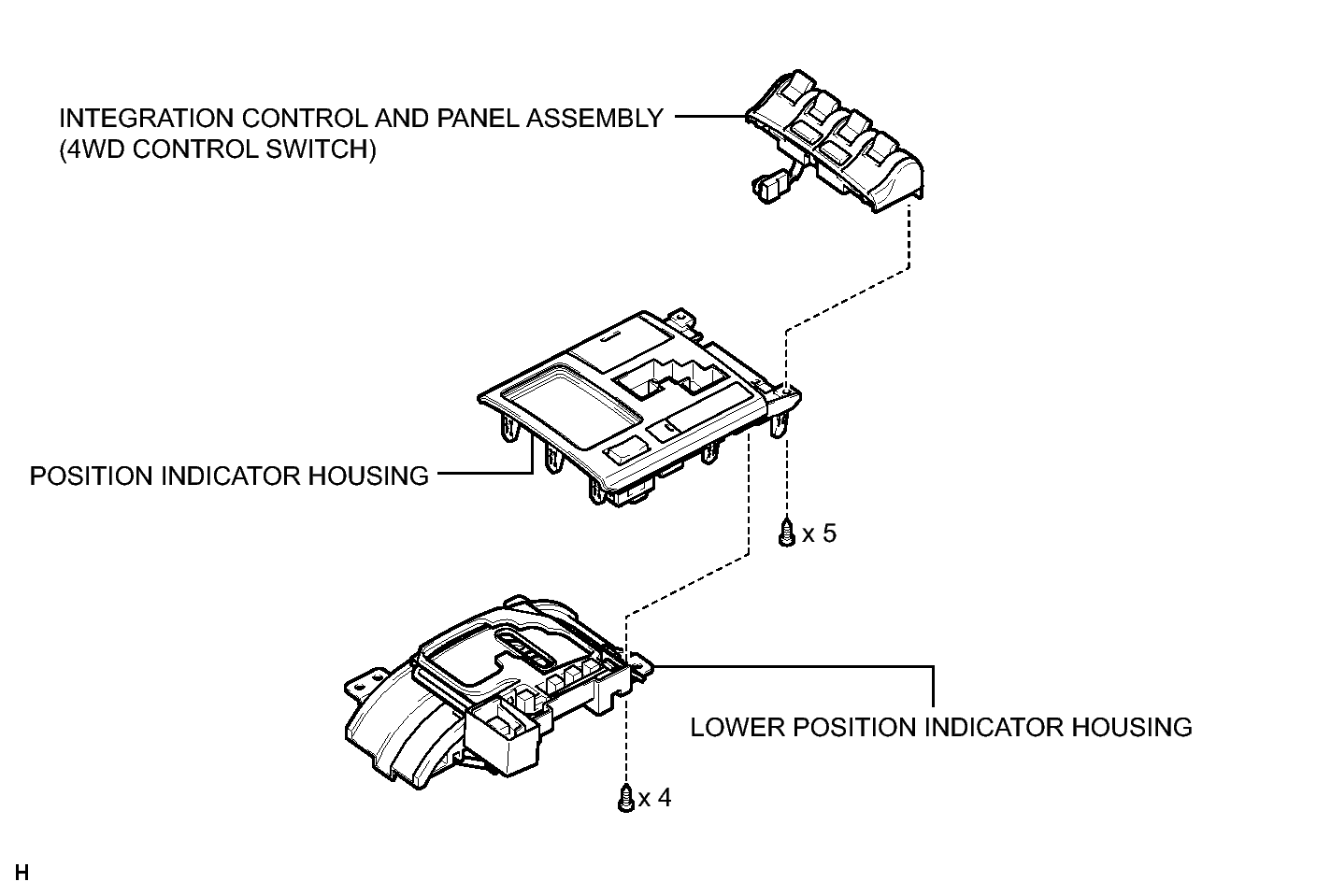 INTEGRATION CONTROL AND PANEL ASSEMBLY (4WD CONTROL SWITCH)

POSITION INDICATOR HOUSING

x 5

LOWER POSITION INDICATOR HOUSING

x 4

H