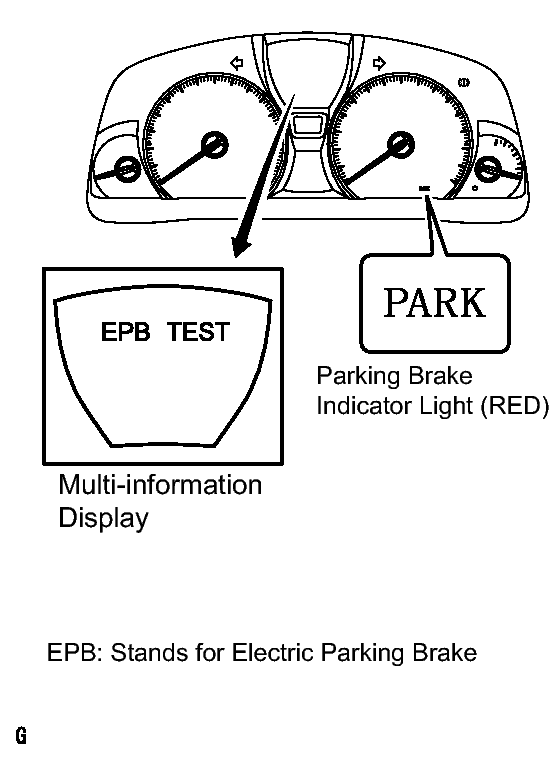 EPB TEST

Multi-information Display

PARK

Parking Brake Indicator Light (RED)

EPB: Stands for Electric Parking Brake

G