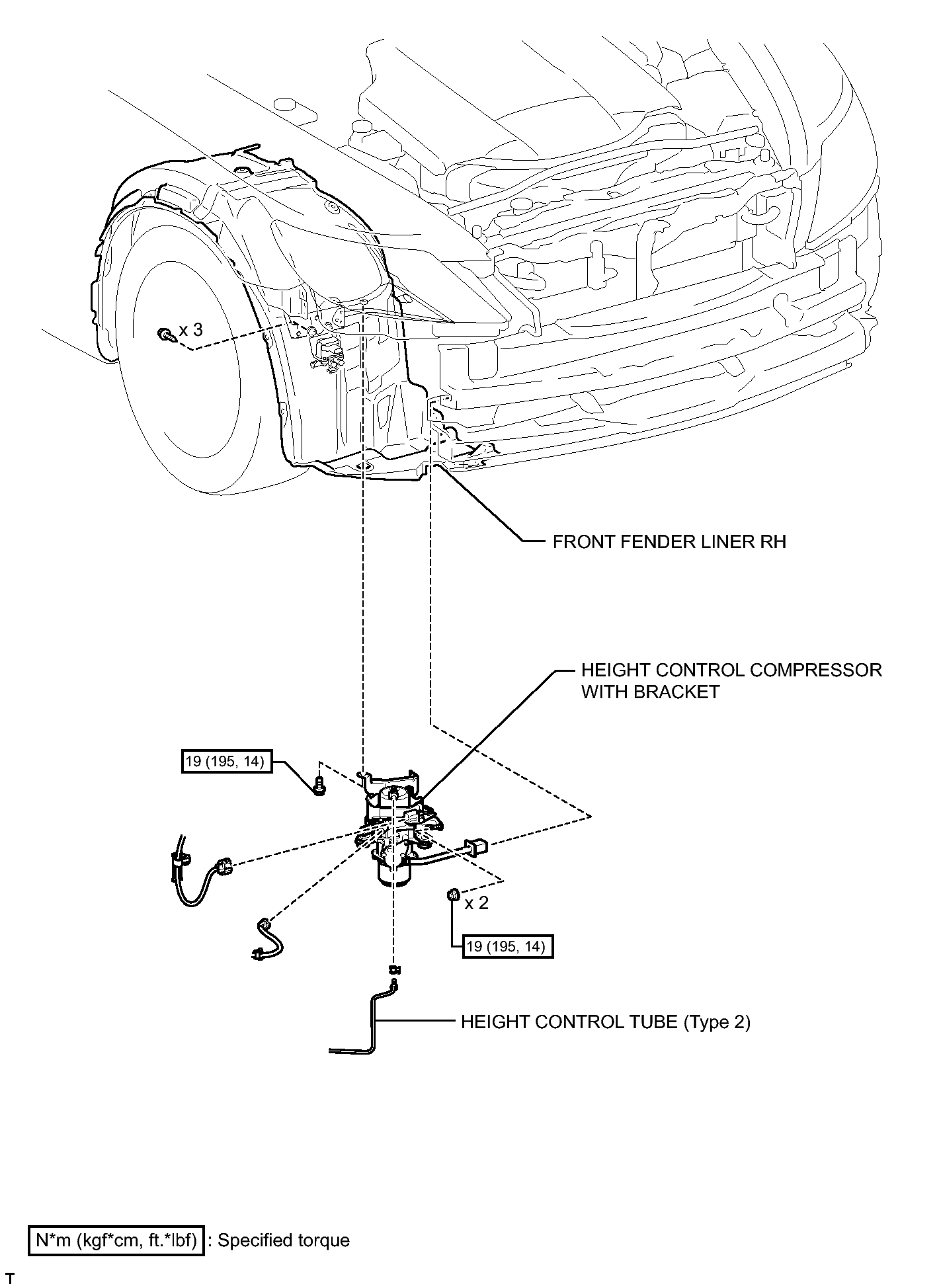 x 3

FRONT FENDER LINER RH

HEIGHT CONTROL COMPRESSOR WITH BRACKET

19 (195, 14)

x 2

19 (195, 14)

HEIGHT CONTROL TUBE (Type 2)

N*m (kgf*cm, ft.*lbf) : Specified torque

T