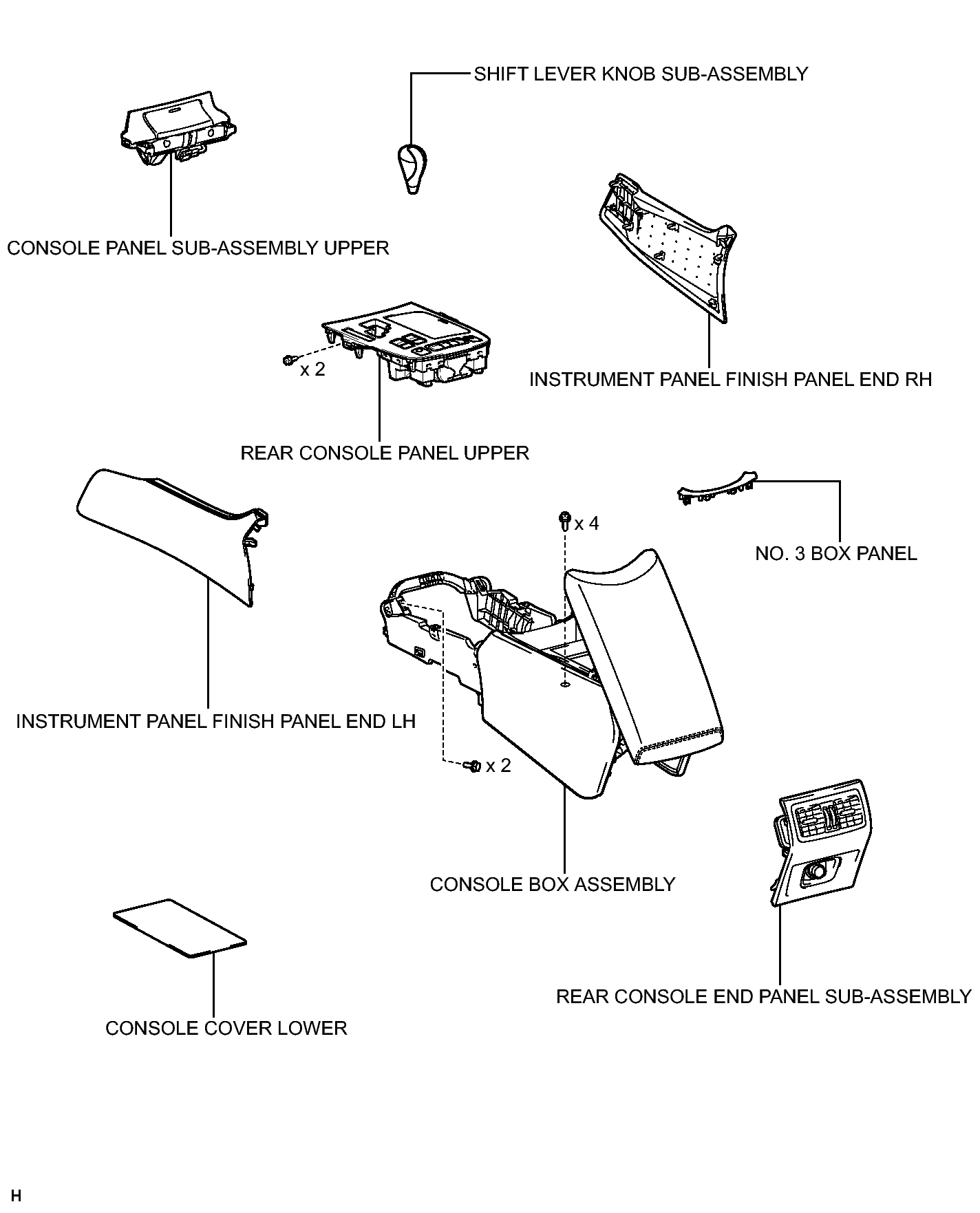 SHIFT LEVER KNOB SUB-ASSEMBLY

CONSOLE PANEL SUB-ASSEMBLY UPPER

x 2

INSTRUMENT PANEL FINISH PANEL END RH

REAR CONSOLE PANEL UPPER

x 4

NO. 3 BOX PANEL

INSTRUMENT PANEL FINISH PANEL END LH

x 2

CONSOLE BOX ASSEMBLY

REAR CONSOLE END PANEL SUB-ASSEMBLY

CONSOLE COVER LOWER

H