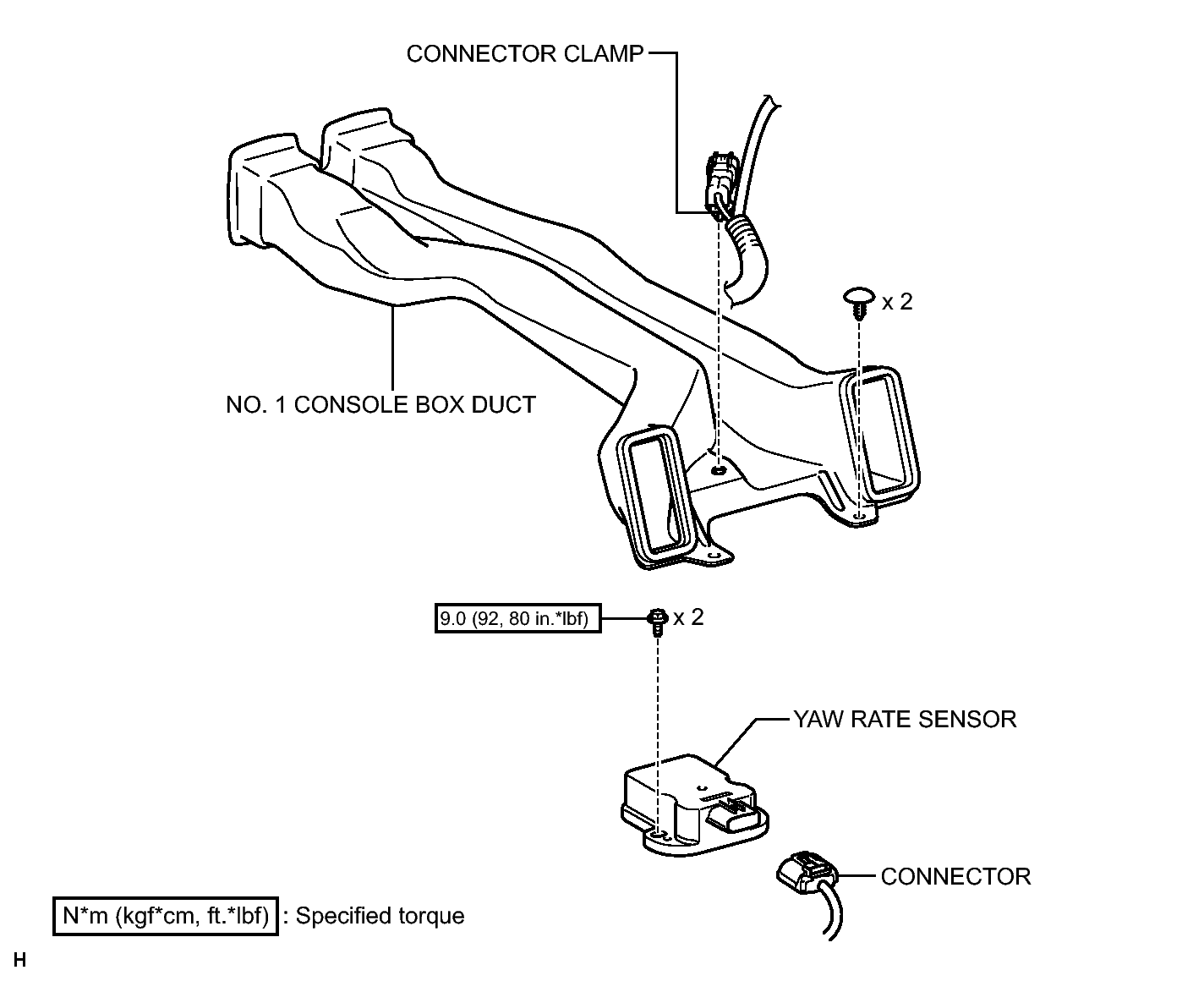 CONNECTOR CLAMP

x 2

NO. 1 CONSOLE BOX DUCT

9.0 (92, 80 in.*lbf)

x 2

YAW RATE SENSOR

CONNECTOR

N*m (kgf*cm, ft.*lbf) : Specified torque

H