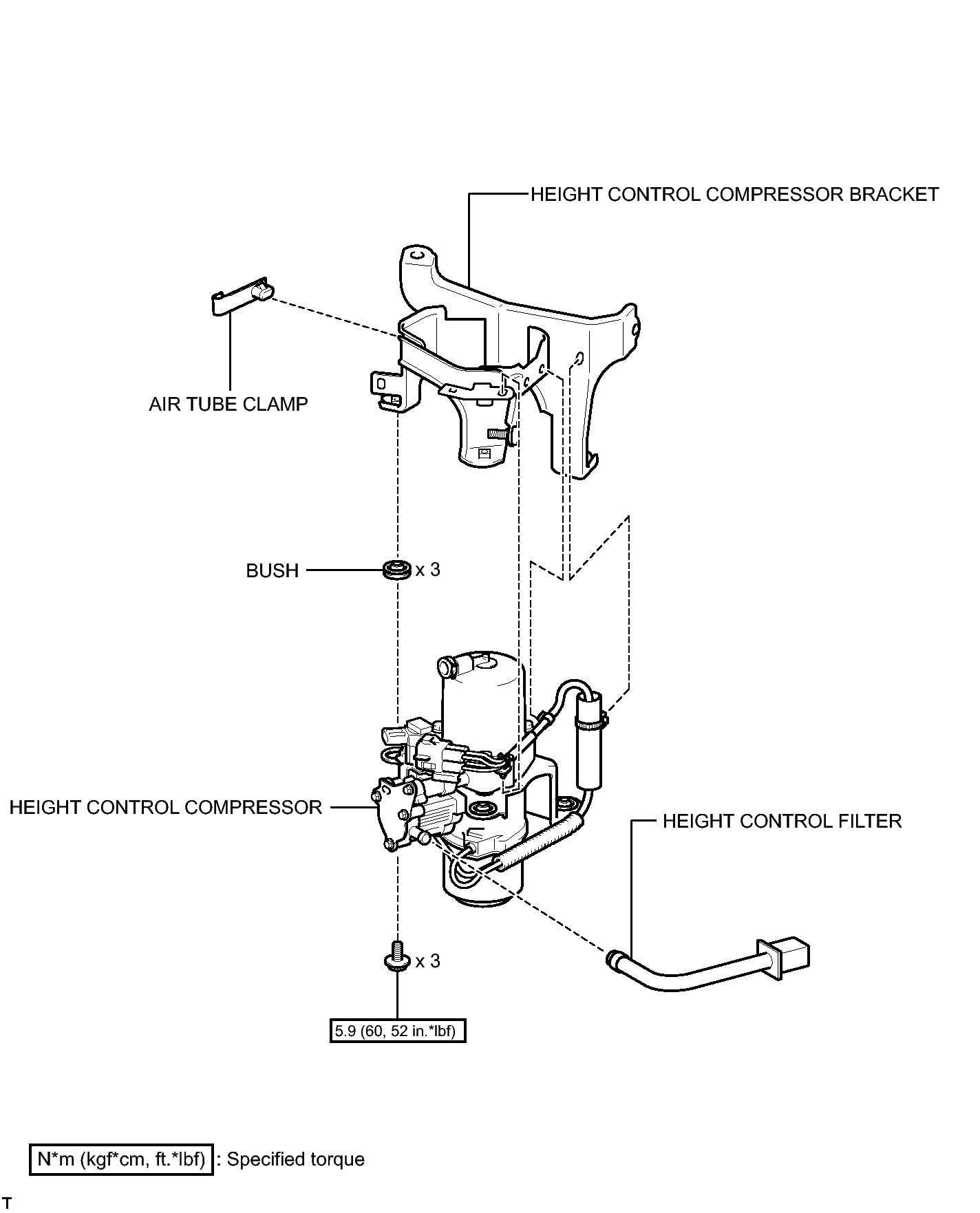 HEIGHT CONTROL COMPRESSOR BRACKET

AIR TUBE CLAMP

BUSH

x 3

HEIGHT CONTROL COMPRESSOR

HEIGHT CONTROL FILTER

x 3

5.9 (60, 52 in.*lbf)

N*m (kgf*cm, ft.*lbf) : Specified torque

T