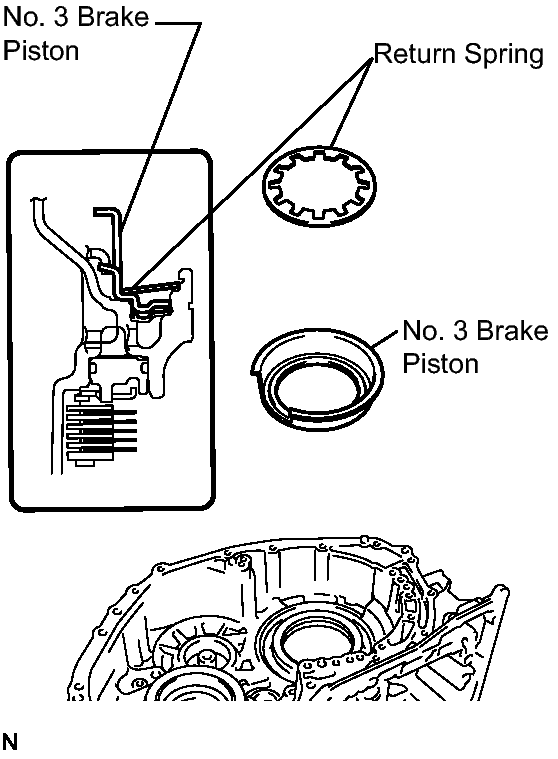 No. 3 Brake Piston

Return Spring

No. 3 Brake Piston

N