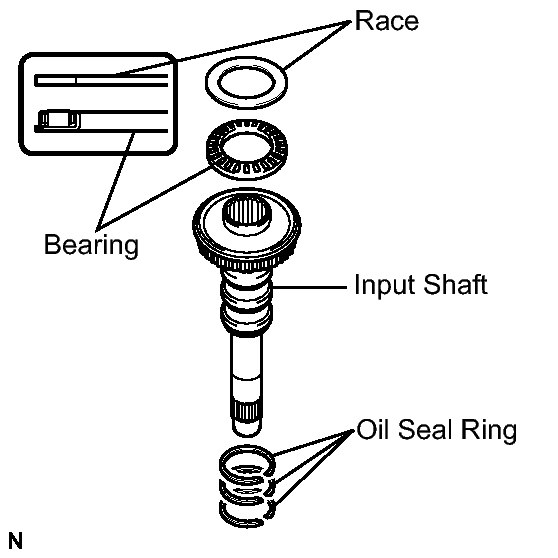 Race

Bearing

Input Shaft

Oil Seal Ring

N