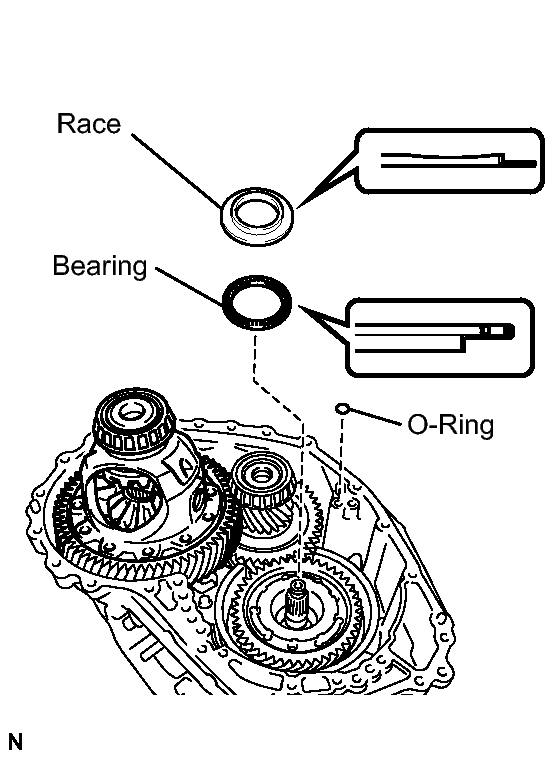 Race

Bearing

O-Ring

N