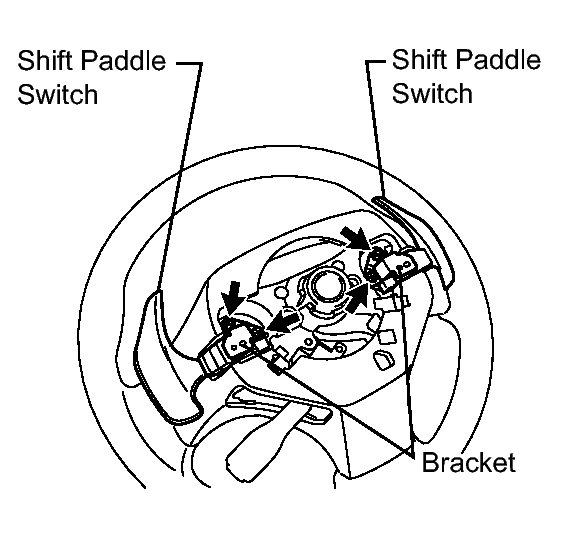 Shift Paddle Switch

Shift Paddle Switch

Bracket