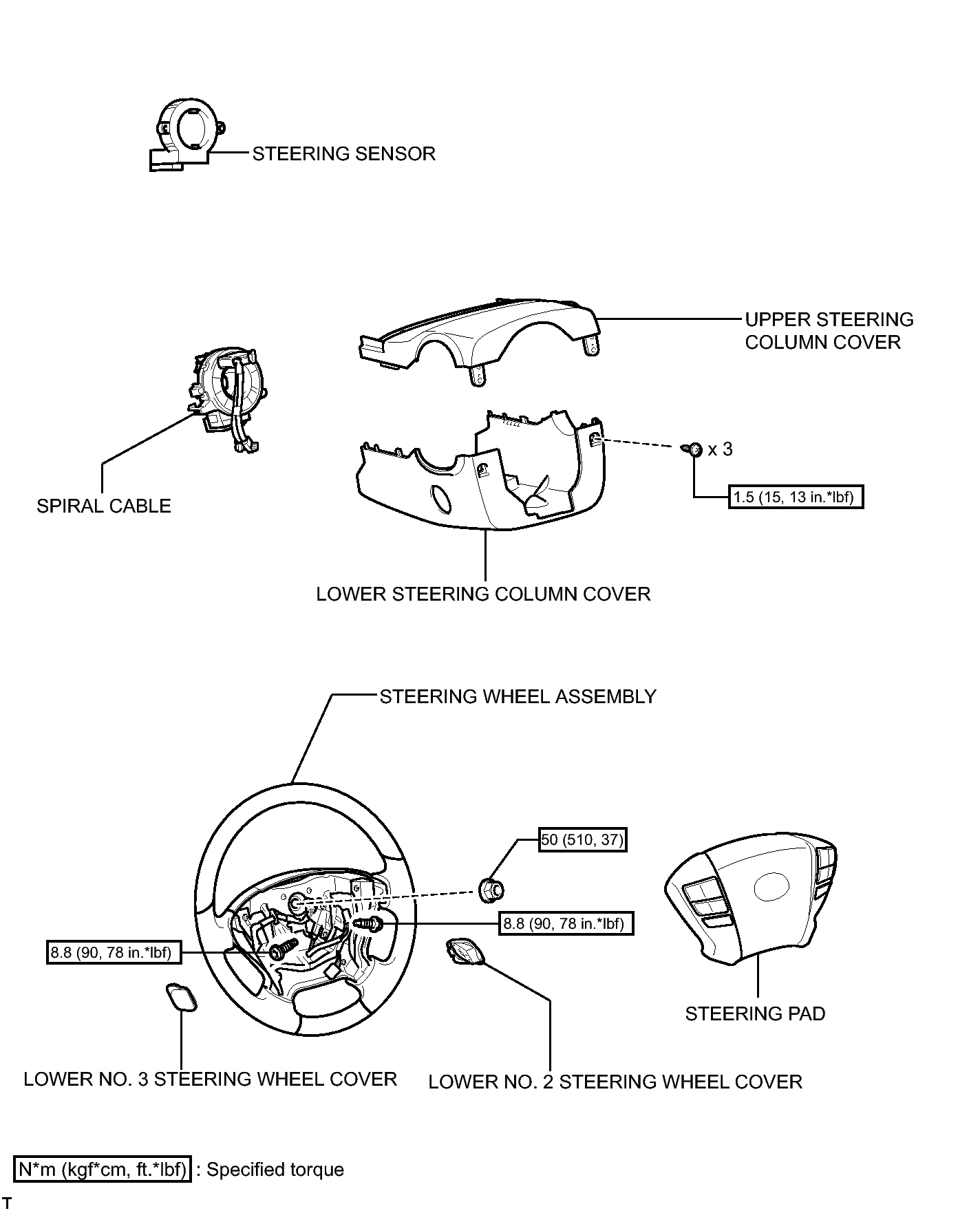 STEERING SENSOR

UPPER STEERING COLUMN COVER

SPIRAL CABLE

x 3

1.5 (15, 13 in.*lbf)

LOWER STEERING COLUMN COVER

STEERING WHEEL ASSEMBLY

50 (510, 37)

8.8 (90, 78 in.*lbf)

8.8 (90, 78 in.*lbf)

STEERING PAD

LOWER NO. 3 STEERING WHEEL COVER

LOWER NO. 2 STEERING WHEEL COVER

N*m (kgf*cm, ft.*lbf) : Specified torque

T