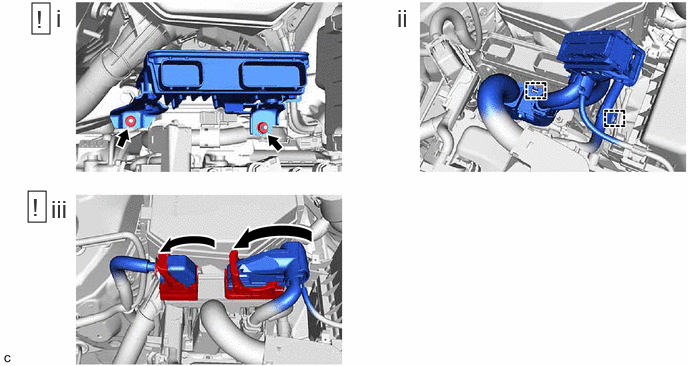 ! i

ii

! iii

c