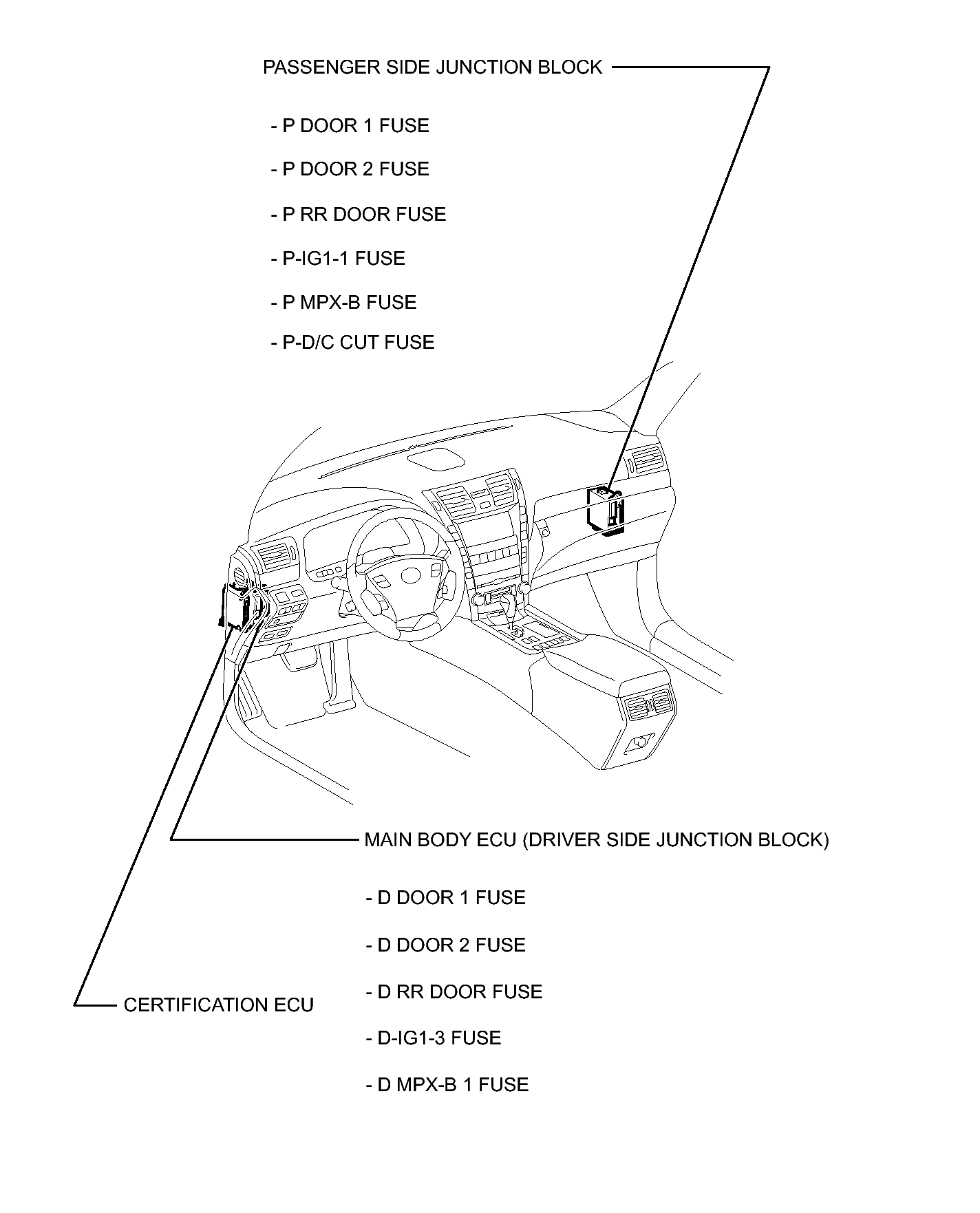 PASSENGER SIDE JUNCTION BLOCK

- P DOOR 1 FUSE

- P DOOR 2 FUSE

- P RR DOOR FUSE

- P-IG1-1 FUSE

- P MPX-B FUSE

- P-D/C CUT FUSE

MAIN BODY ECU (DRIVER SIDE JUNCTION BLOCK)

- D DOOR 1 FUSE

- D DOOR 2 FUSE

- D RR DOOR FUSE

- D-IG1-3 FUSE

- D MPX-B 1 FUSE

CERTIFICATION ECU