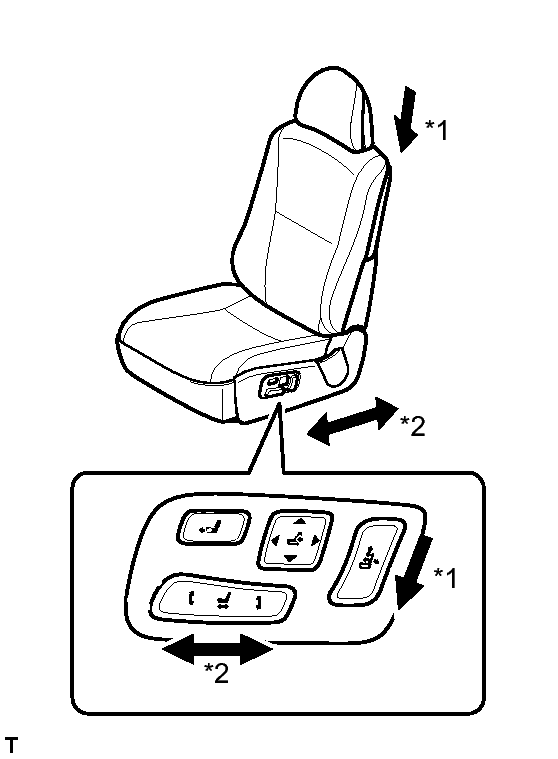 *1

*2

*1

*2

T