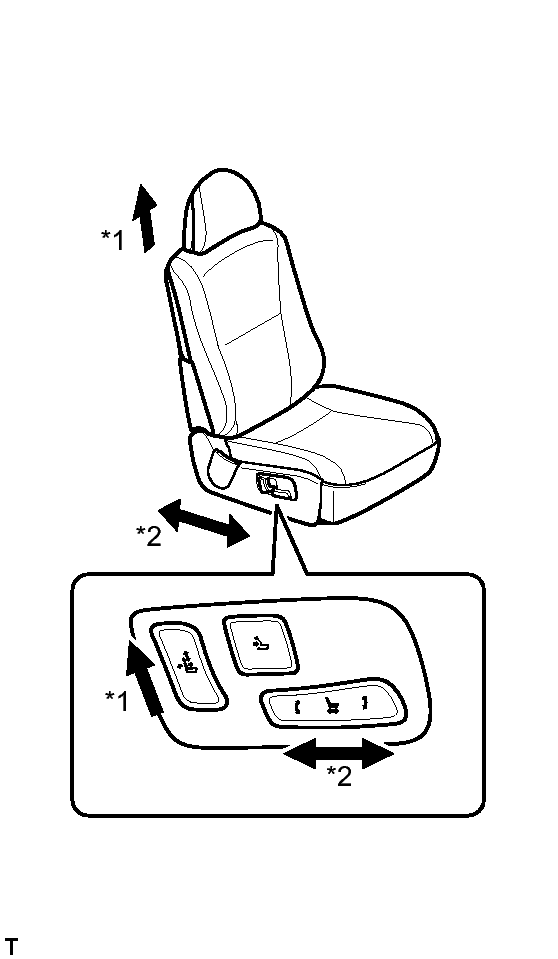 *1

*2

*1

*2

T